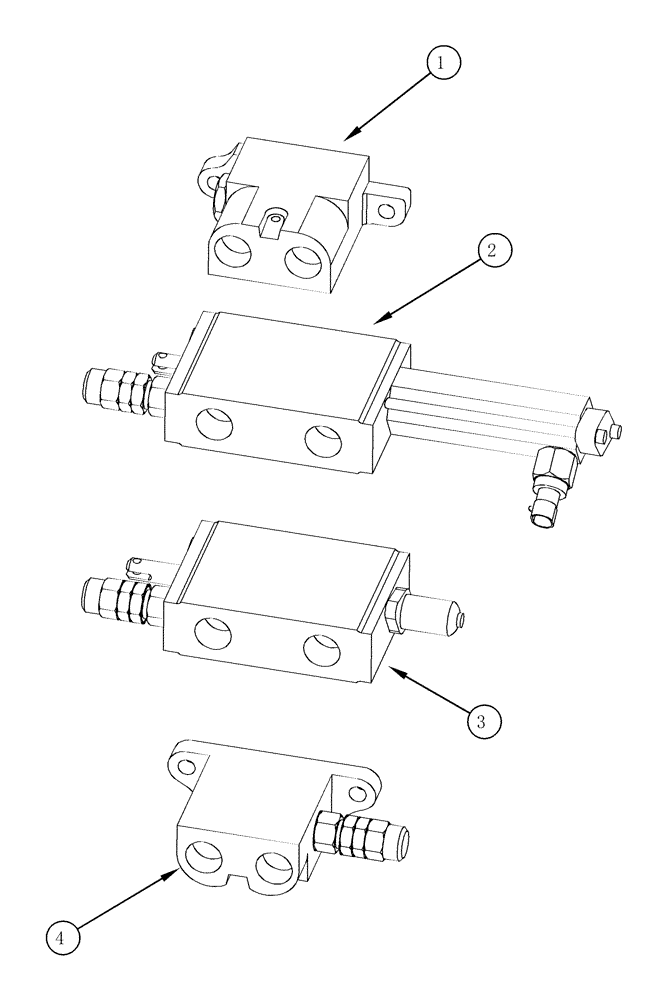 1
2
3
4