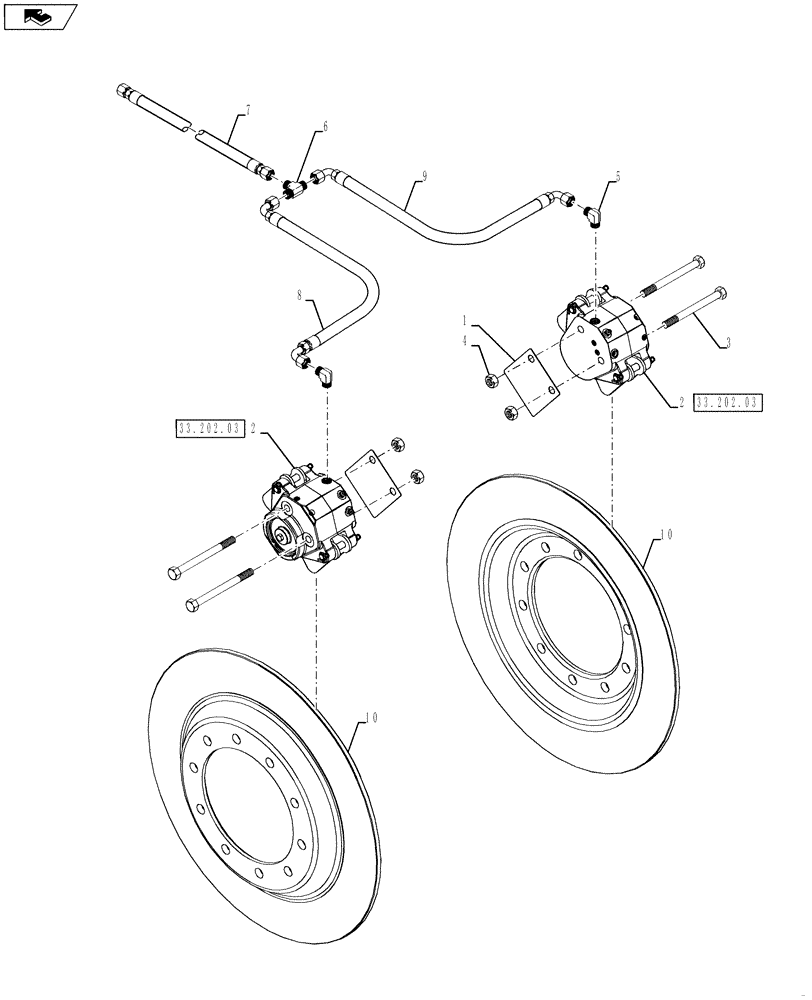 7
6
9
5
8
1
4
3
2
33.202.03
33.202.03
2
10
10