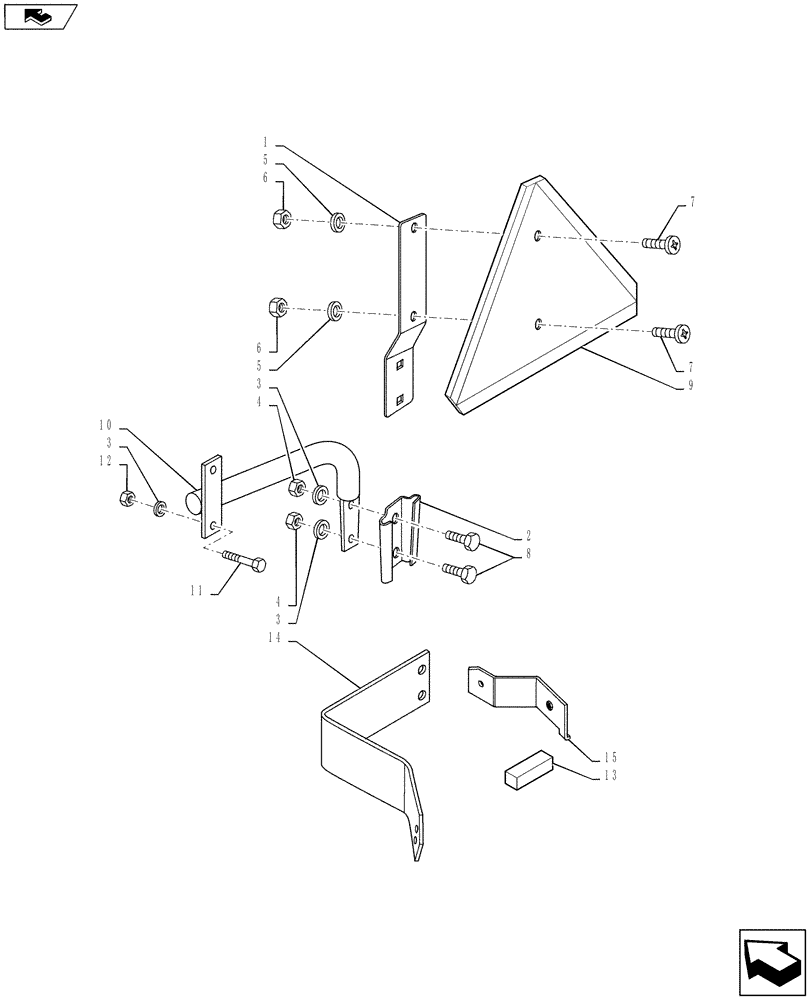 1
5
6
7
6
5
7
9
3
4
10
3
12
2
8
11
4
3
14
15
13