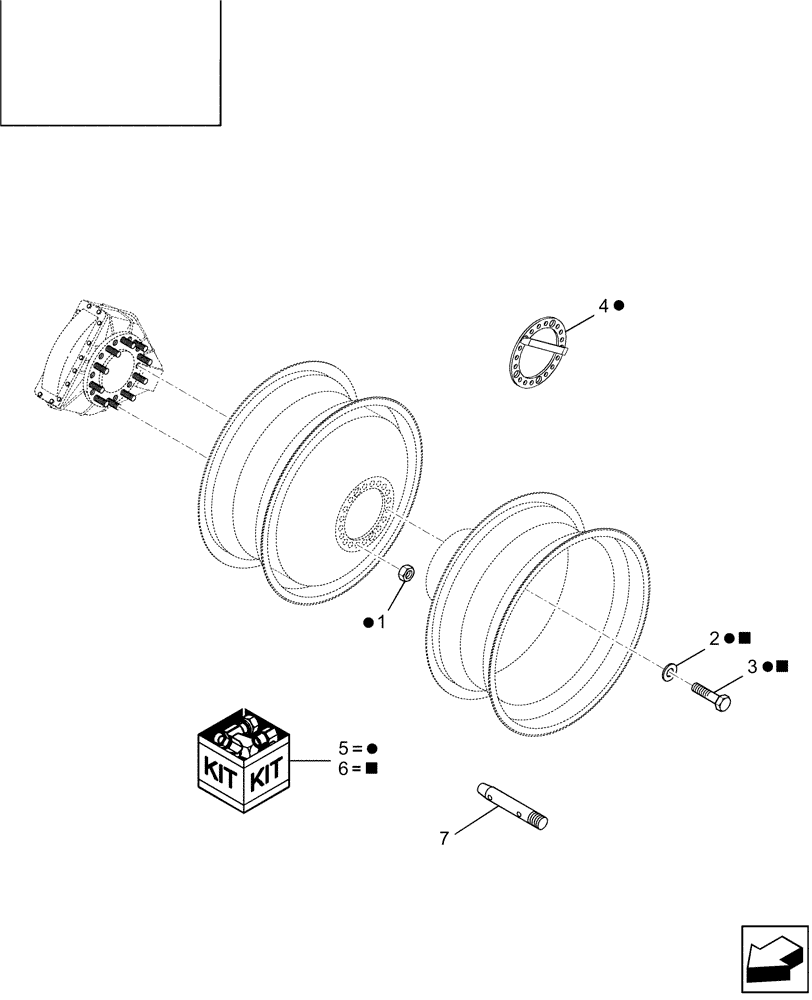 4 ●

● 1

2 ● ■

3 ● ■

KIT KIT

5 = ●
6 = ■

7