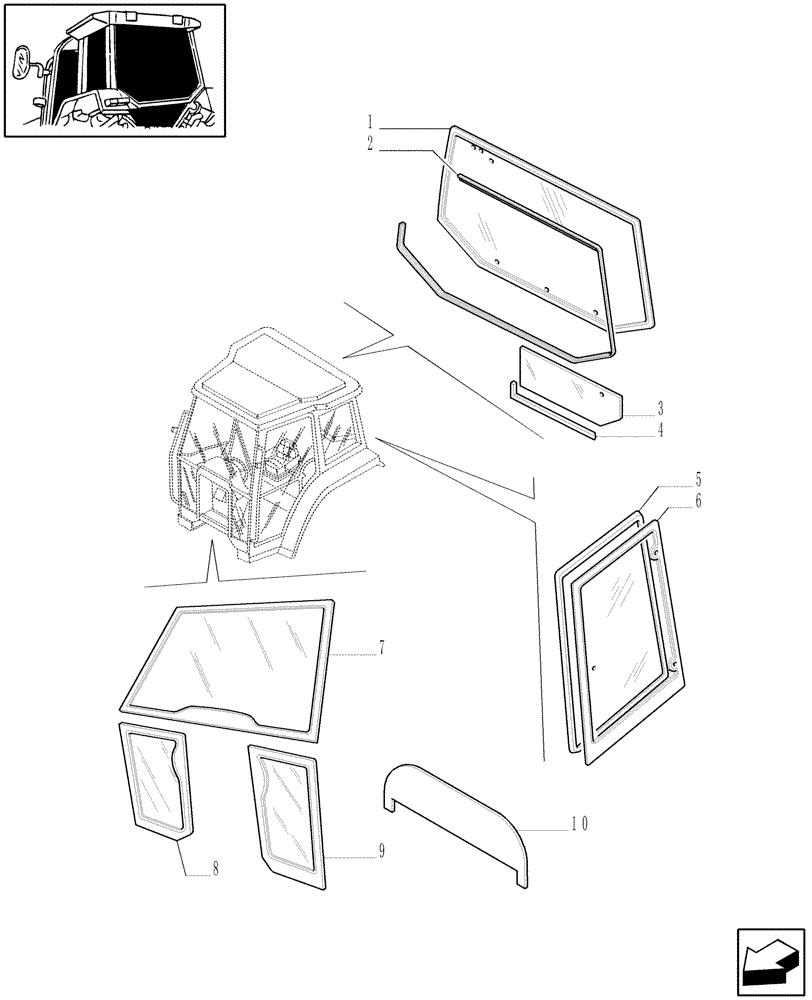 1
2
3
4
5
6
7
8
9
10