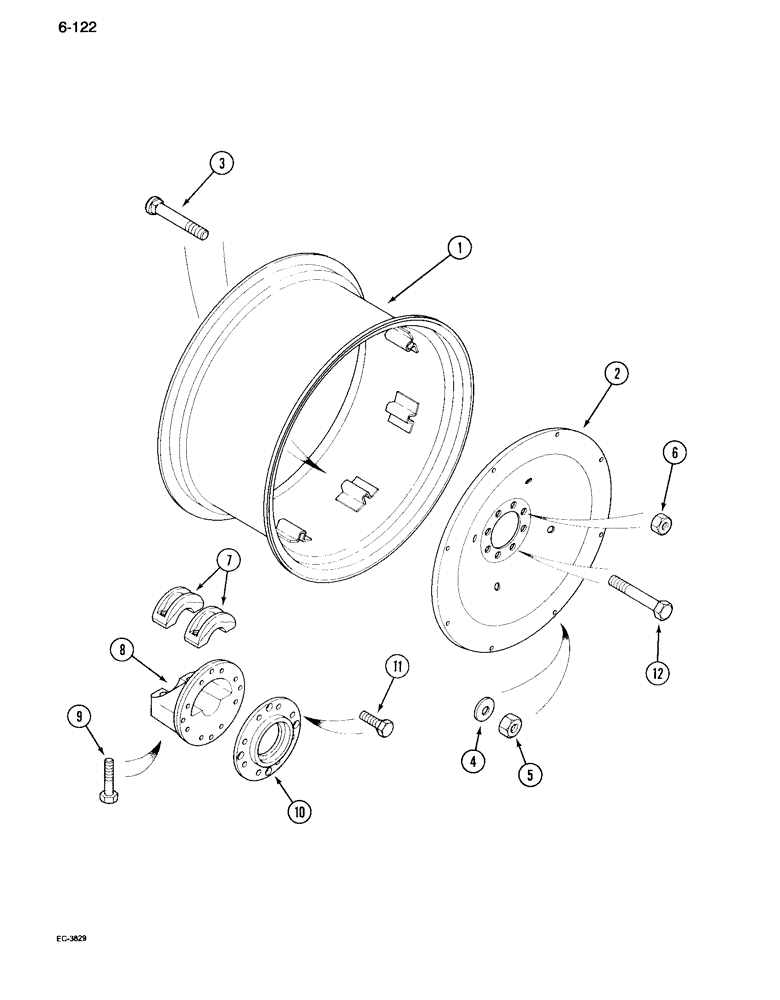 6-122

3
1
2
6
7
8
11
12
9
4
5
10

EC-3829