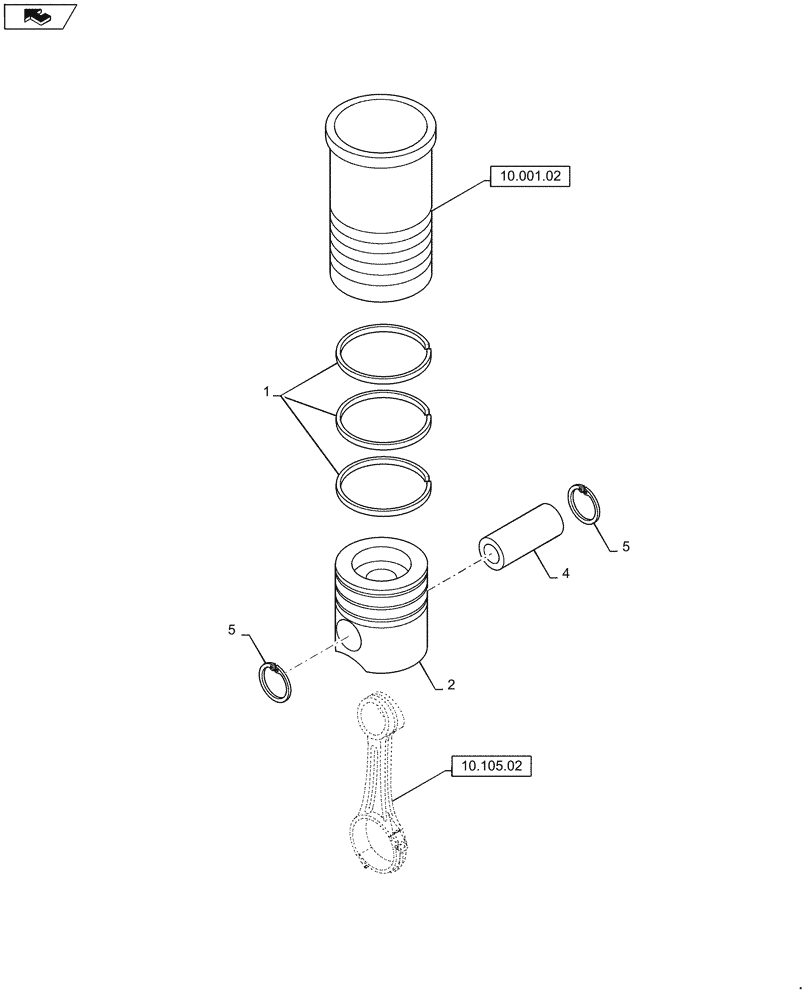 10.001.02

1

5

4

5

2

10.105.02