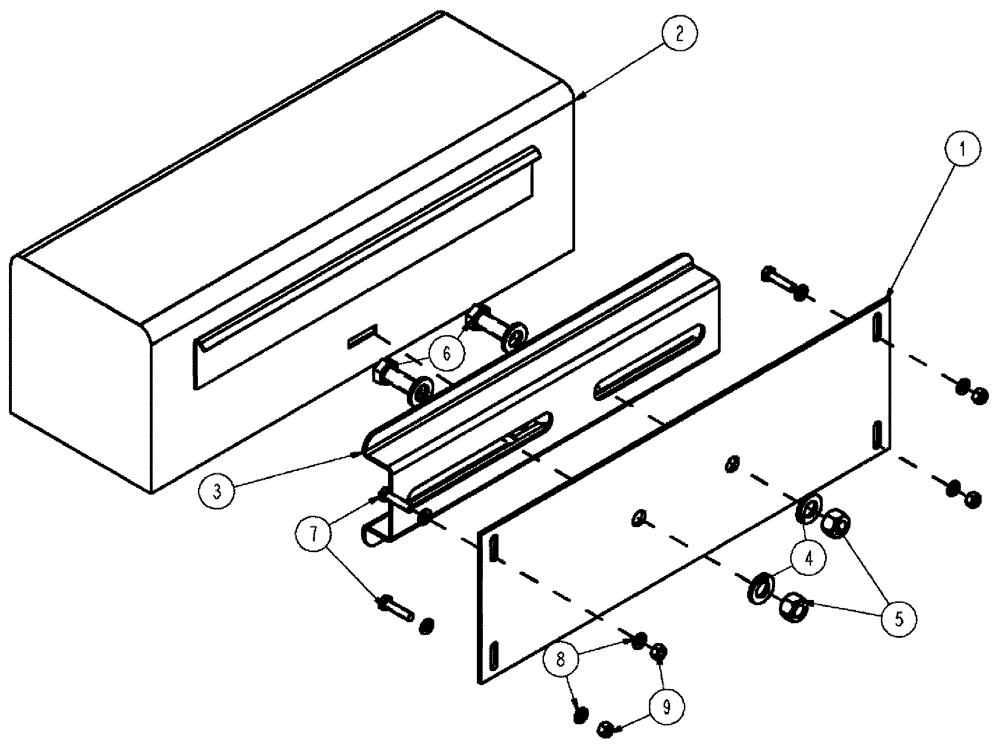 2
1
6
3
7
4
5
8
9