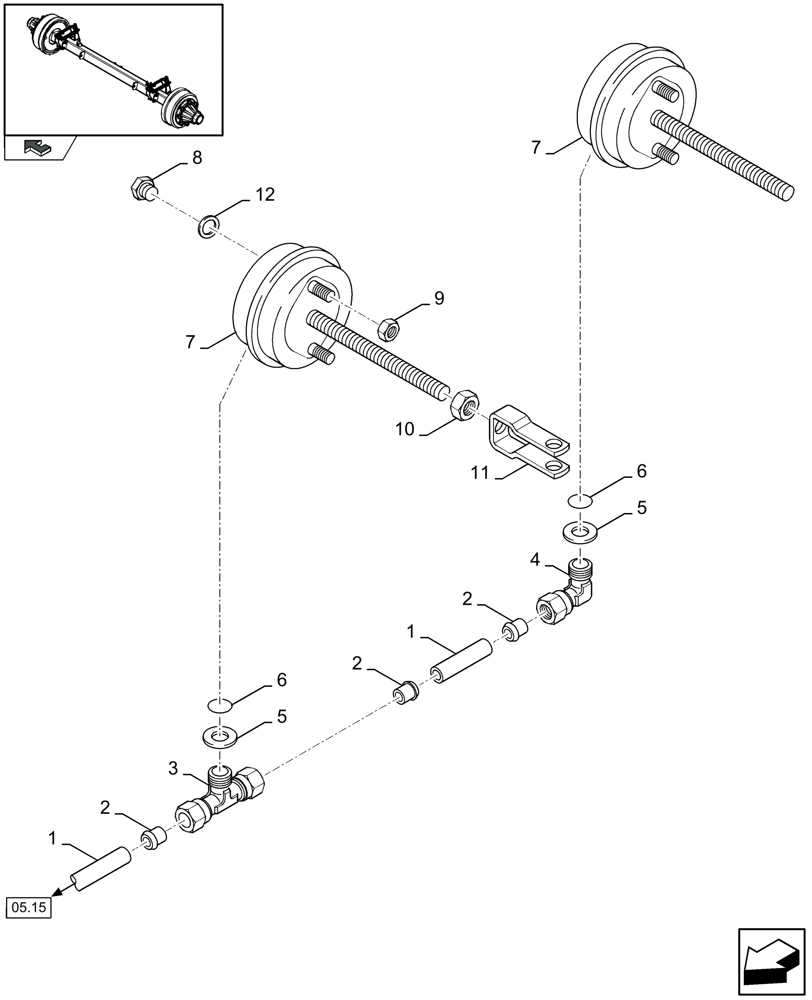 8
12
7
7
9
10
11
6
5
4
2
1
2
6
5
3
2
1
05.15