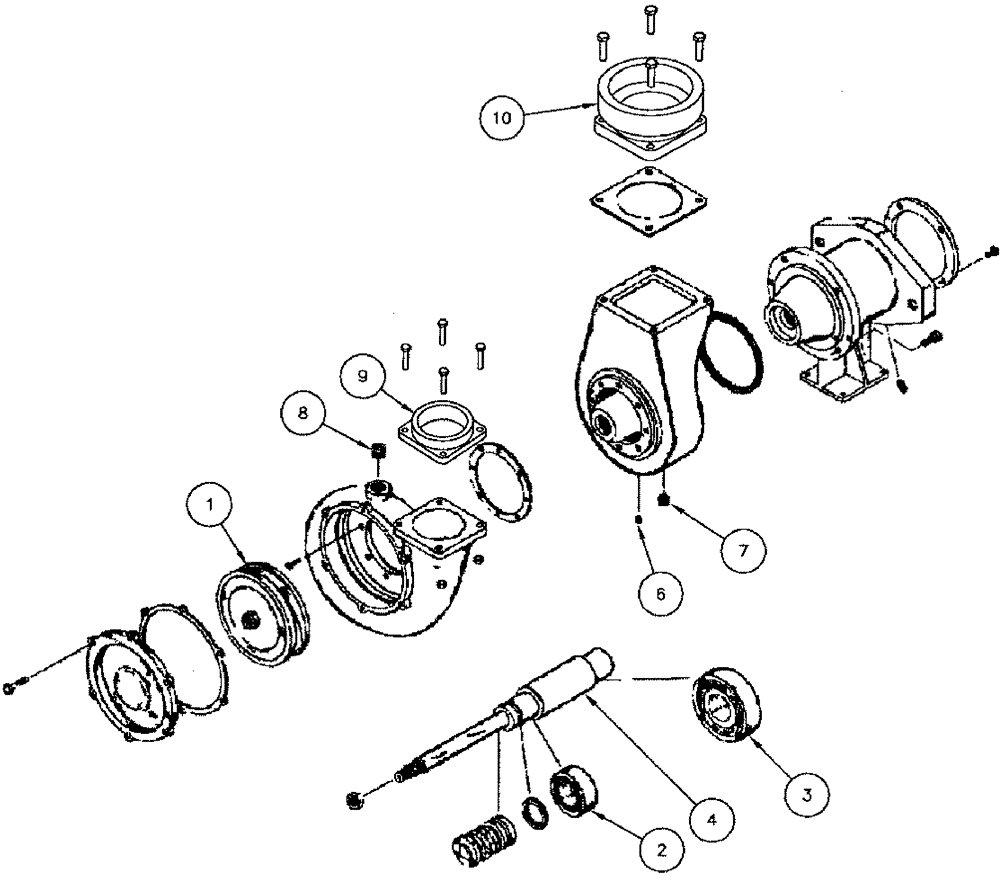 10

9

8

1

7

6

3

4

2