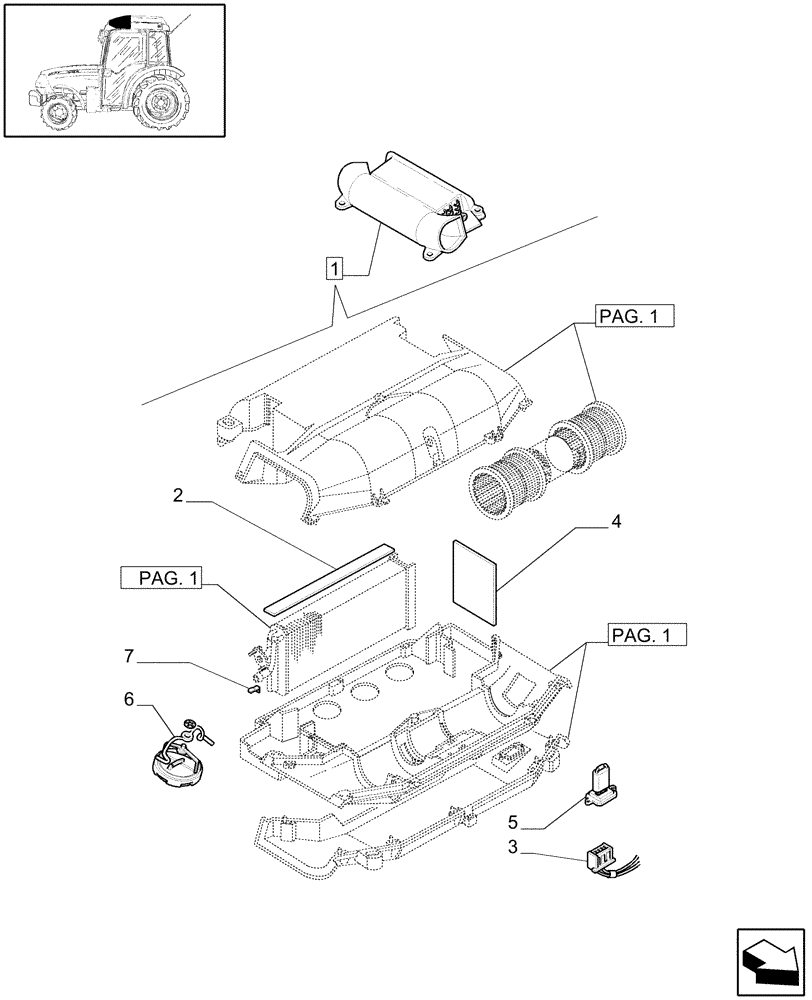 1

PAG. 1

2

4

PAG. 1

PAG. 1

7

6

5

3