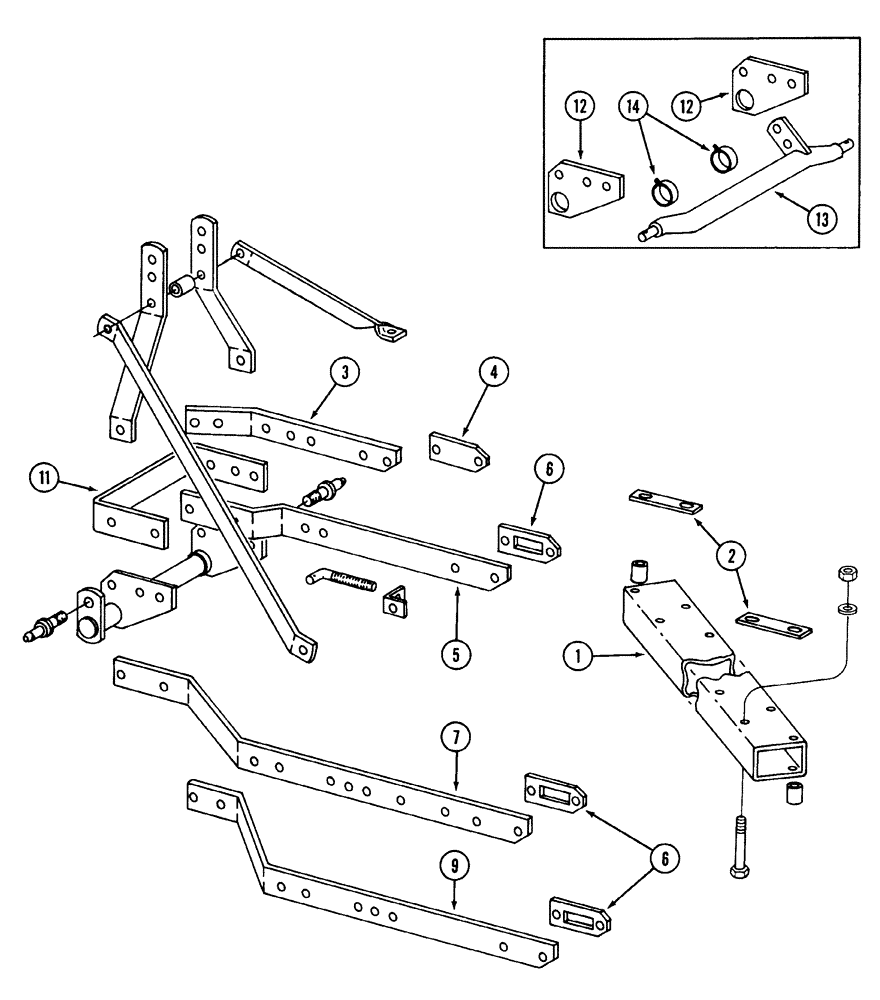 12
14
12
13
3
4
11
6
2
5
1
7
6
9