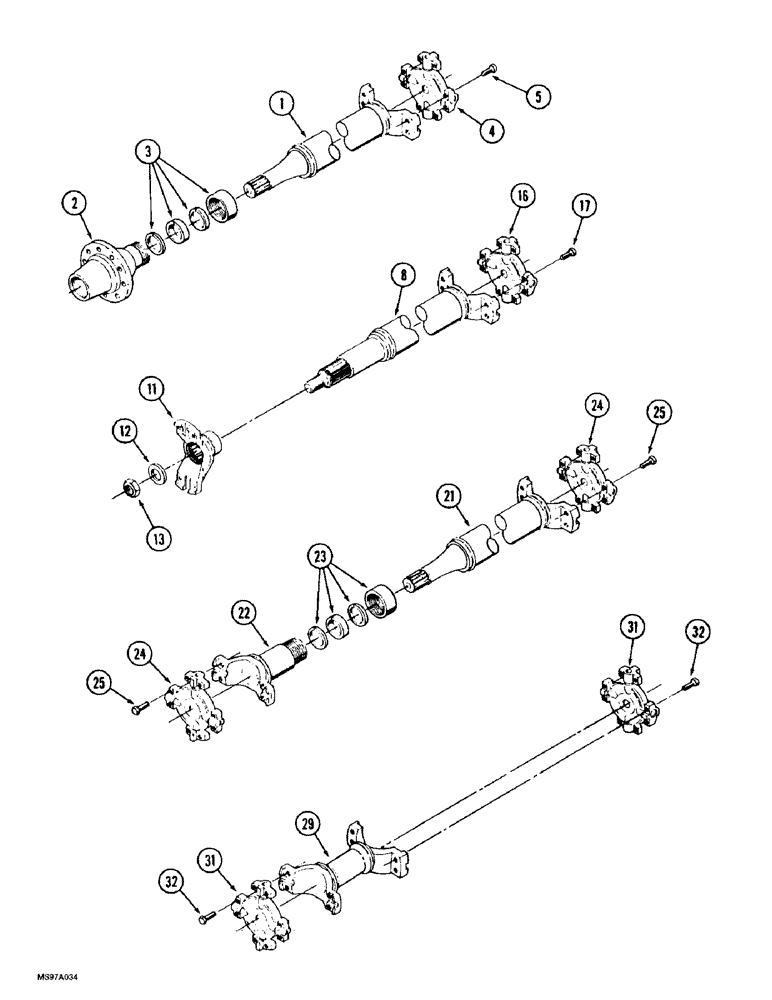 1
5
4
3
2
16
17
8
11
12
13
24
25
21
23
22
24
25
31
32
29
31
32
MS97A034