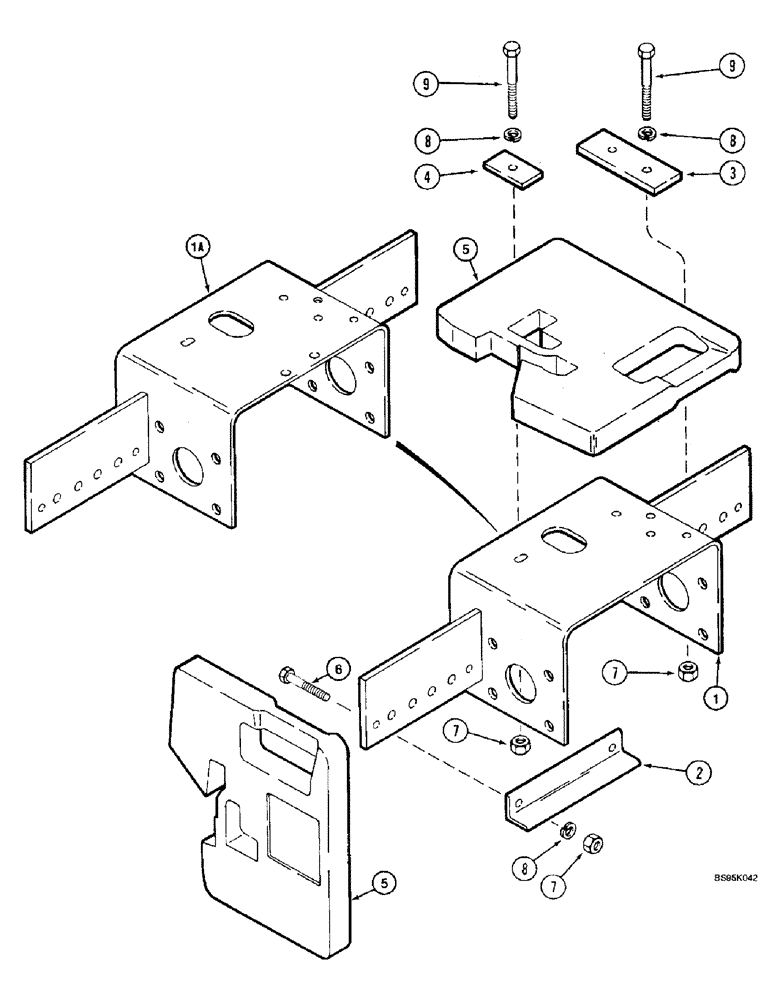 9
9
8
8
4
3
1A
5
6
7
1
7
2
8
7
5
BS95K042