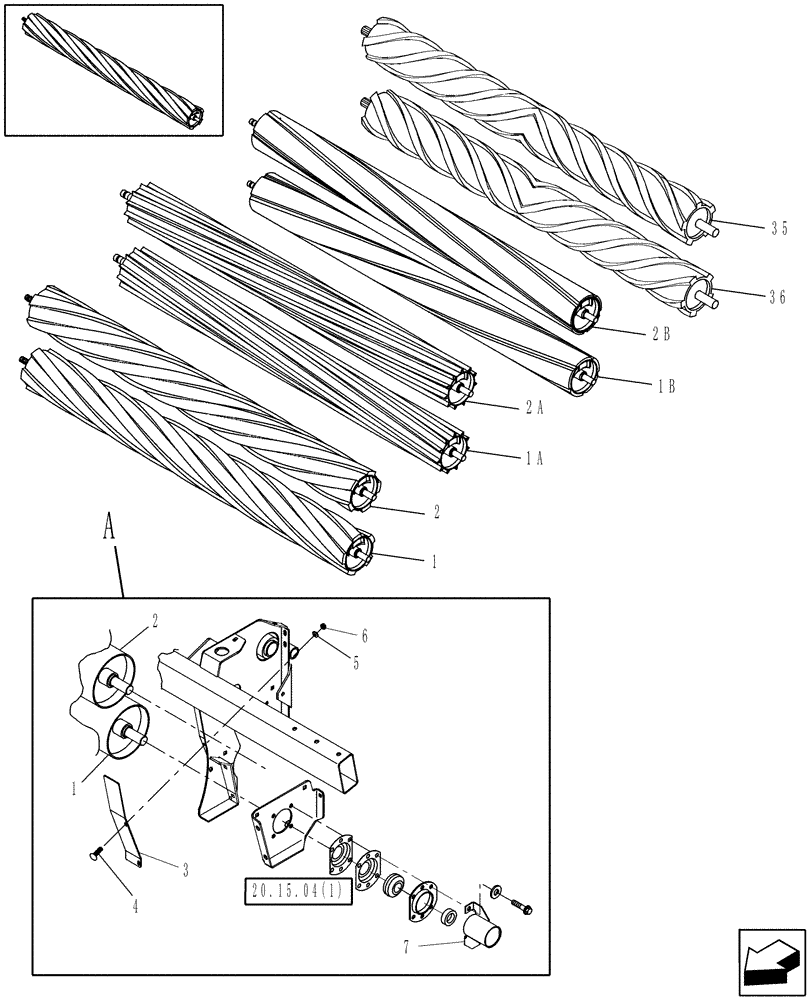 35
36
2B
1B
2A
1A
2
1
A
2
6
5
1
3
4
20.15.04(1)
7