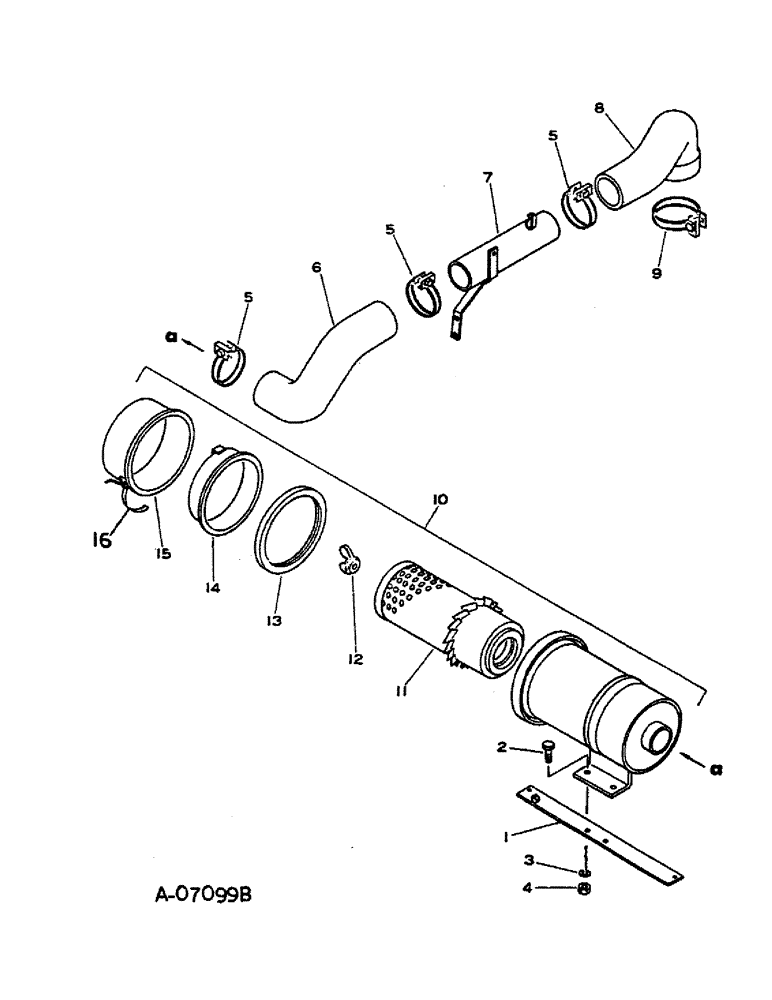 8
5
7
9
5
6
5
a
10
16
15
14
13
12
11
2
a
1
3
4
A-07099B