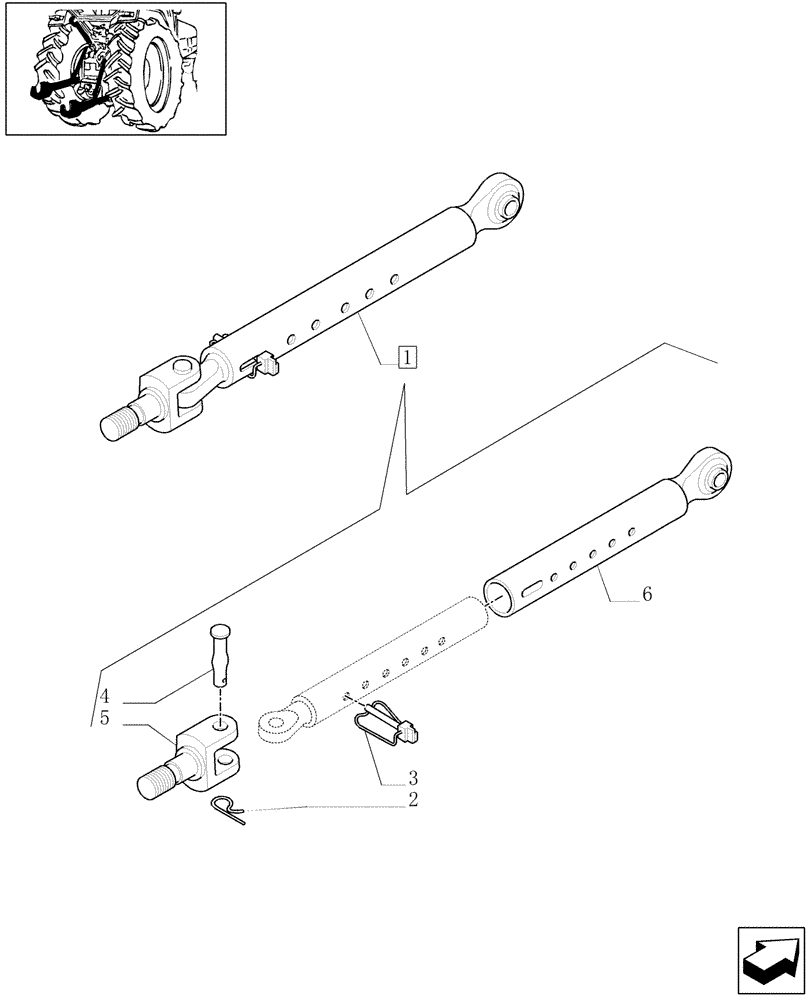 1
6
4
5
3
2