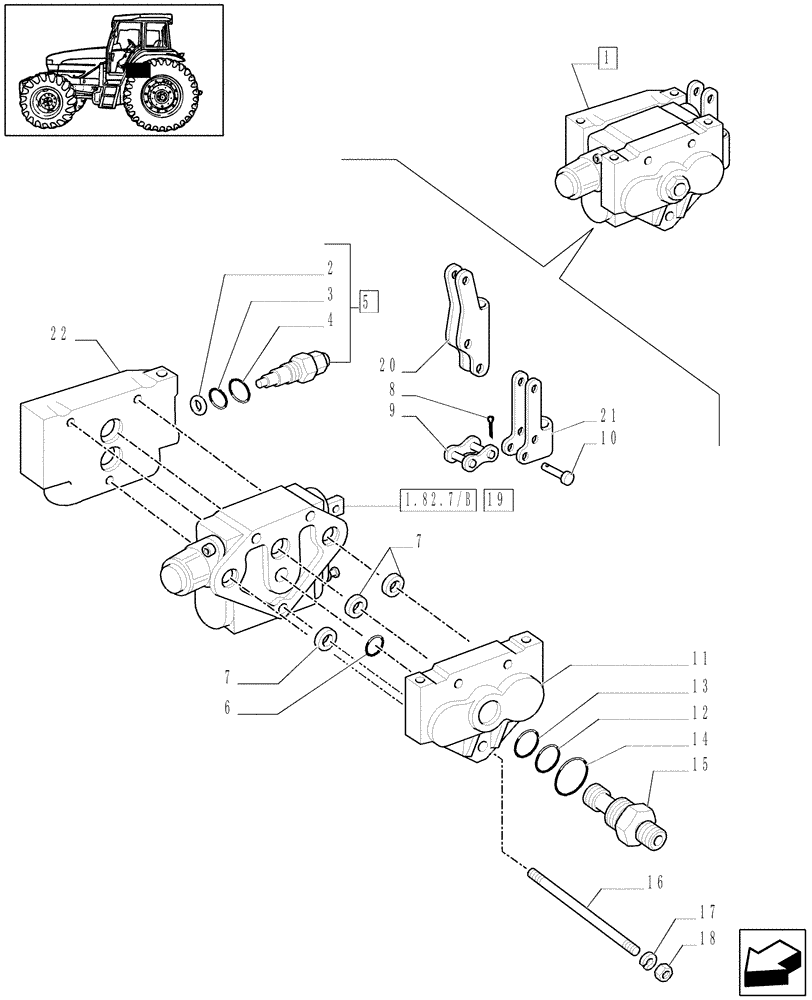 1

2
3
4
5

22

20

8
9

21
10

1.82.7/B 19

7

7
6

11
13
12
14
15

16

17
18