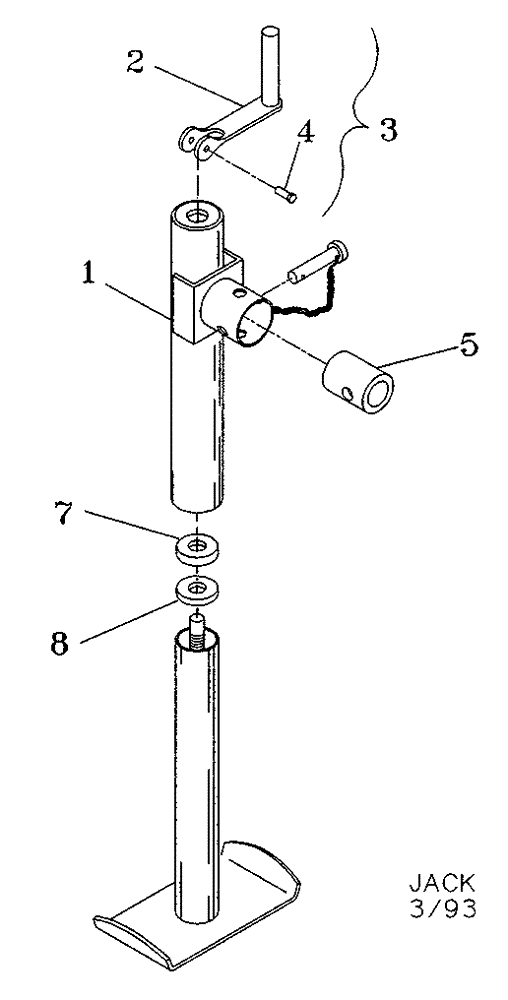 2
4
3
1
5
7
8
JACK
3/93