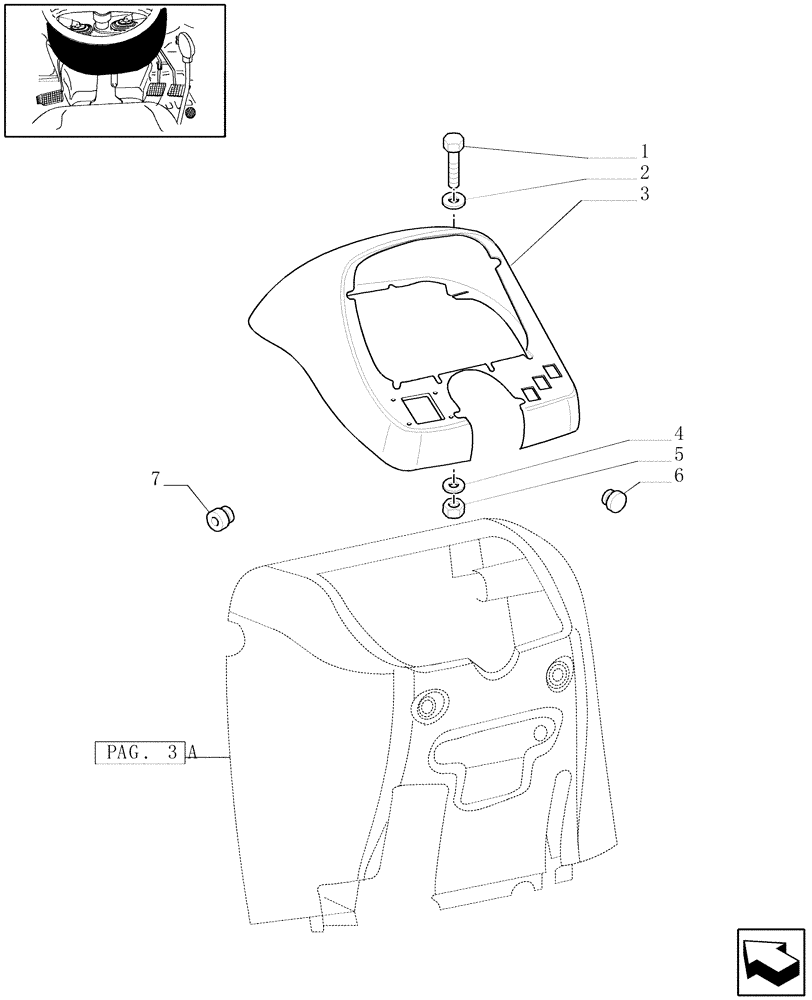 1
2
3
4
5
6
7
PAG. 3 A