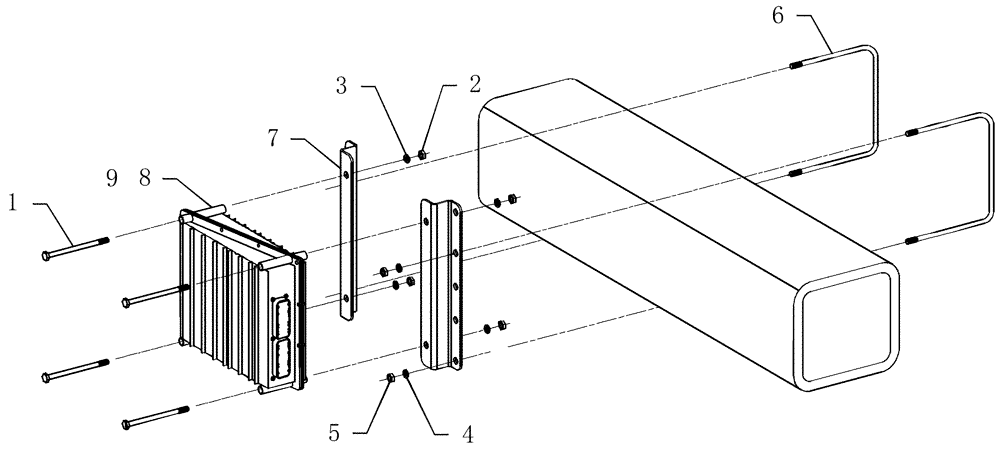 6
3
2
7
9
8
1
5
4