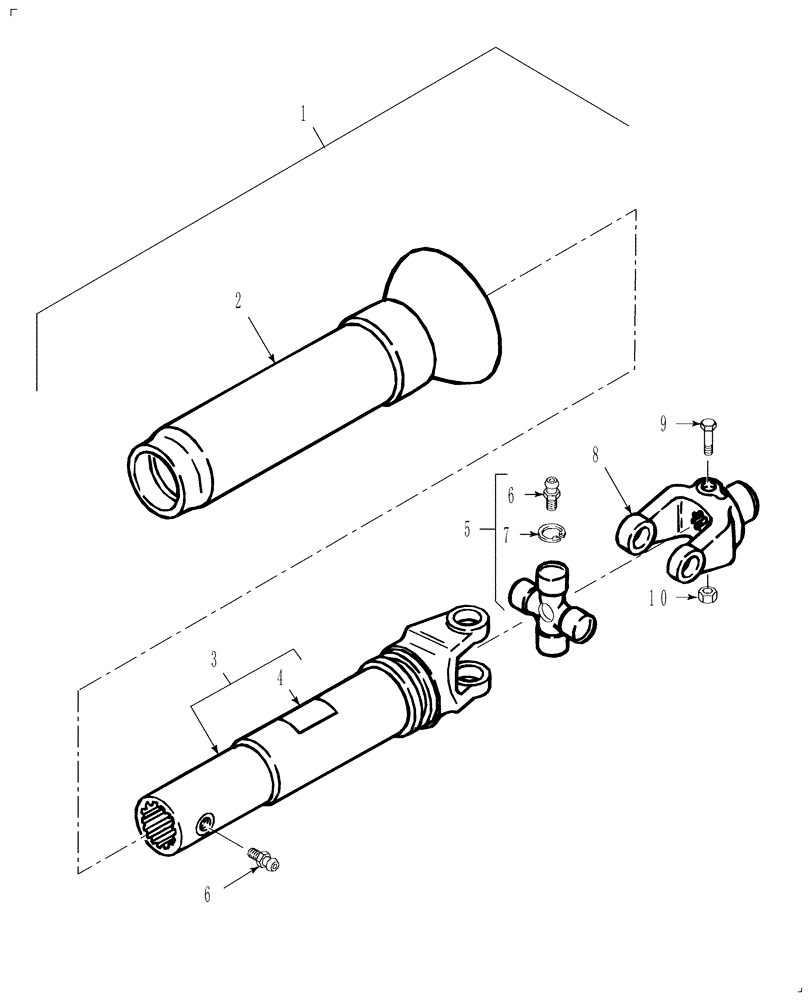 1
2
9
8
6
5
7
10
3
4
6