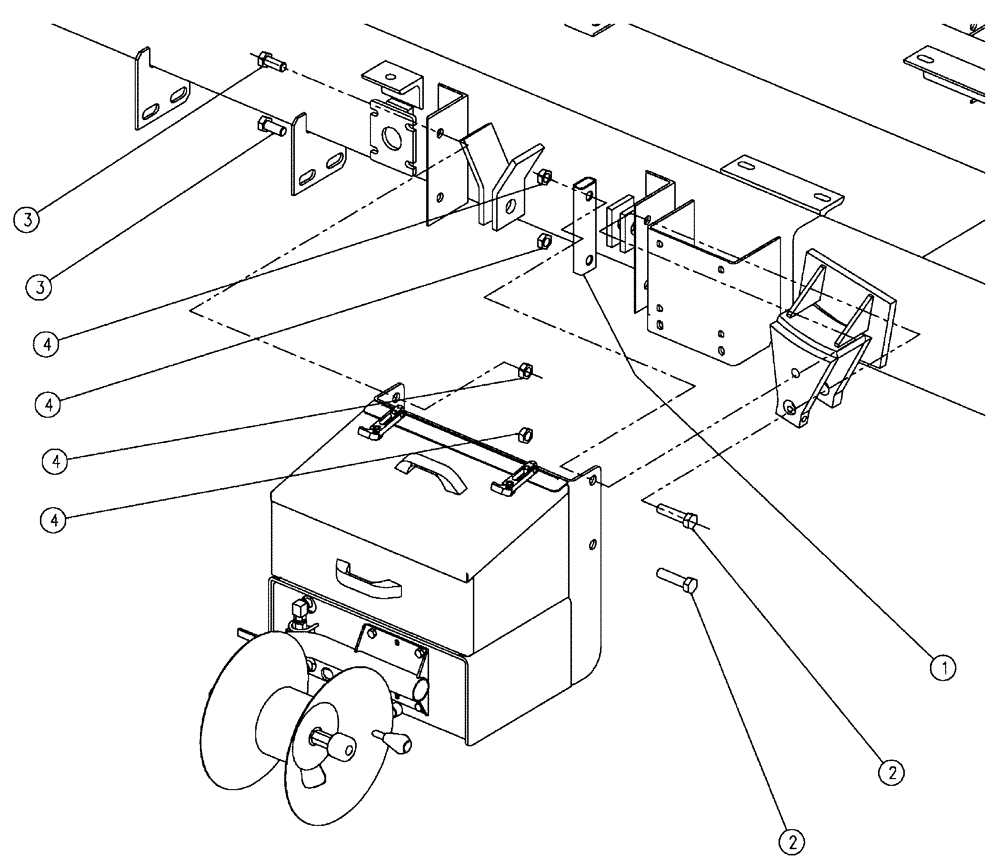 3
3
4
4
4
4
1
2
2