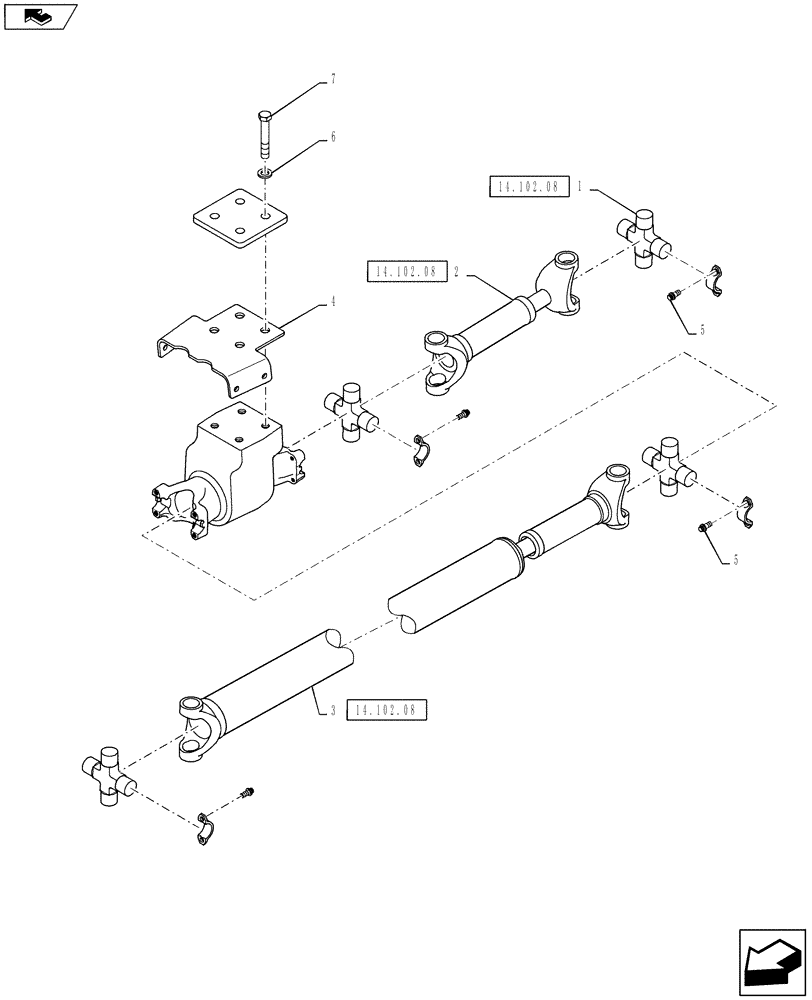 7
6
14.102.08 1
14.102.08 2
4
5
5
3 14.102.08