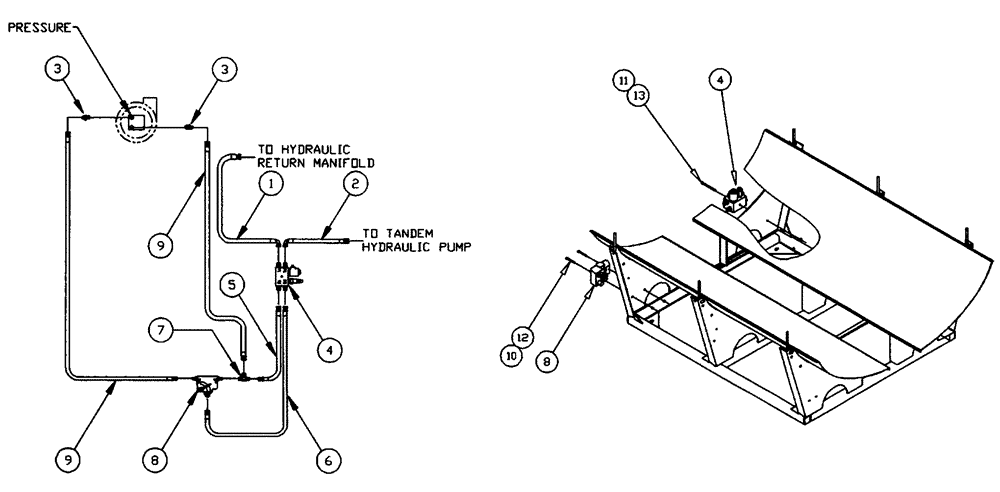 PRESSURE

3

3

TO HYDRAULIC RETURN MANIFOLD

1

2

TO TANDEM HYDRAULIC PUMP

9

5

7

4

9

8

6

11

13

4

12

10

8