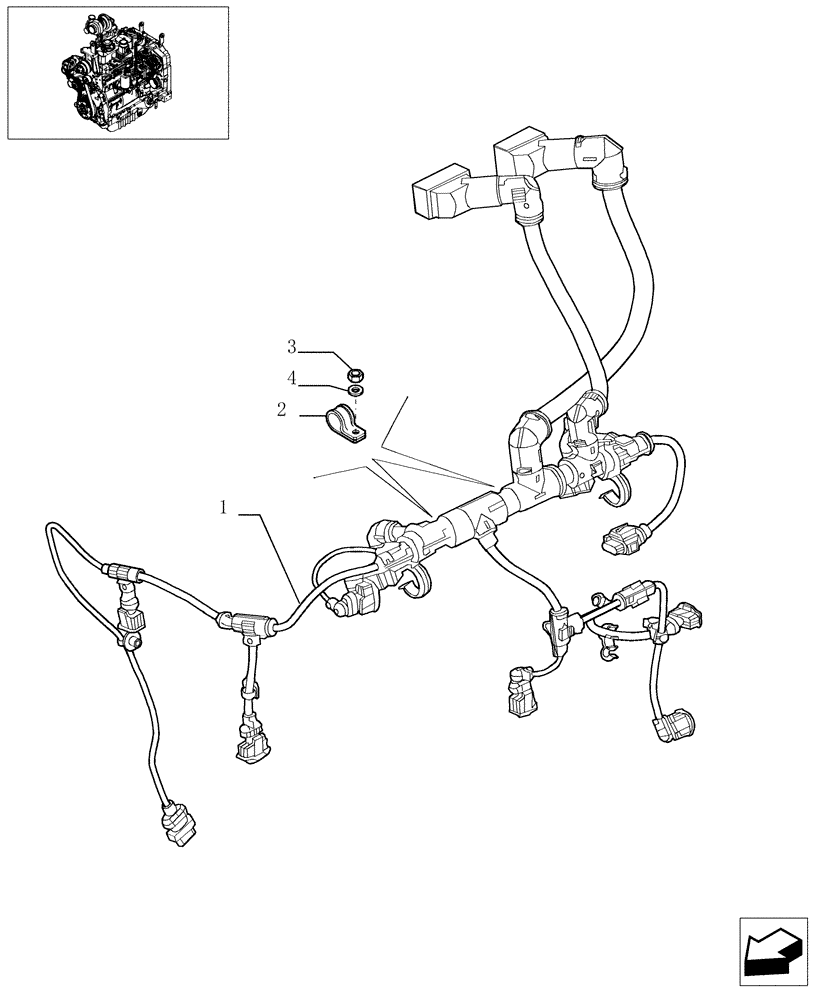 3
4
2
1