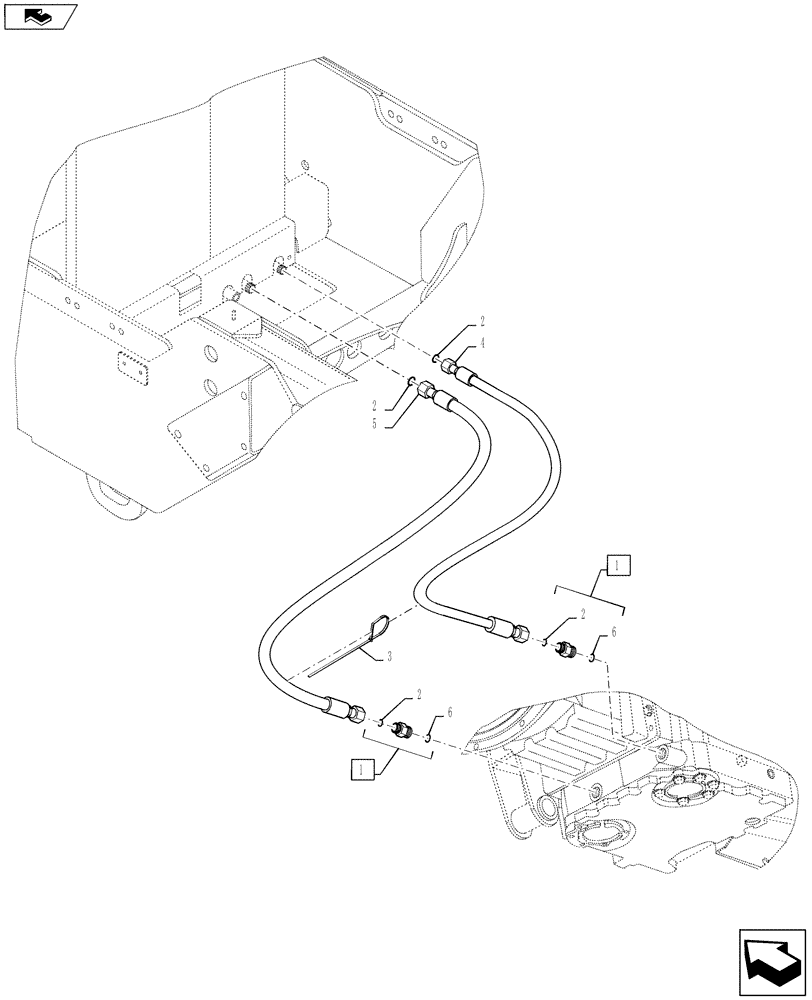 2
4
2
5
1
2
6
3
2
6
1