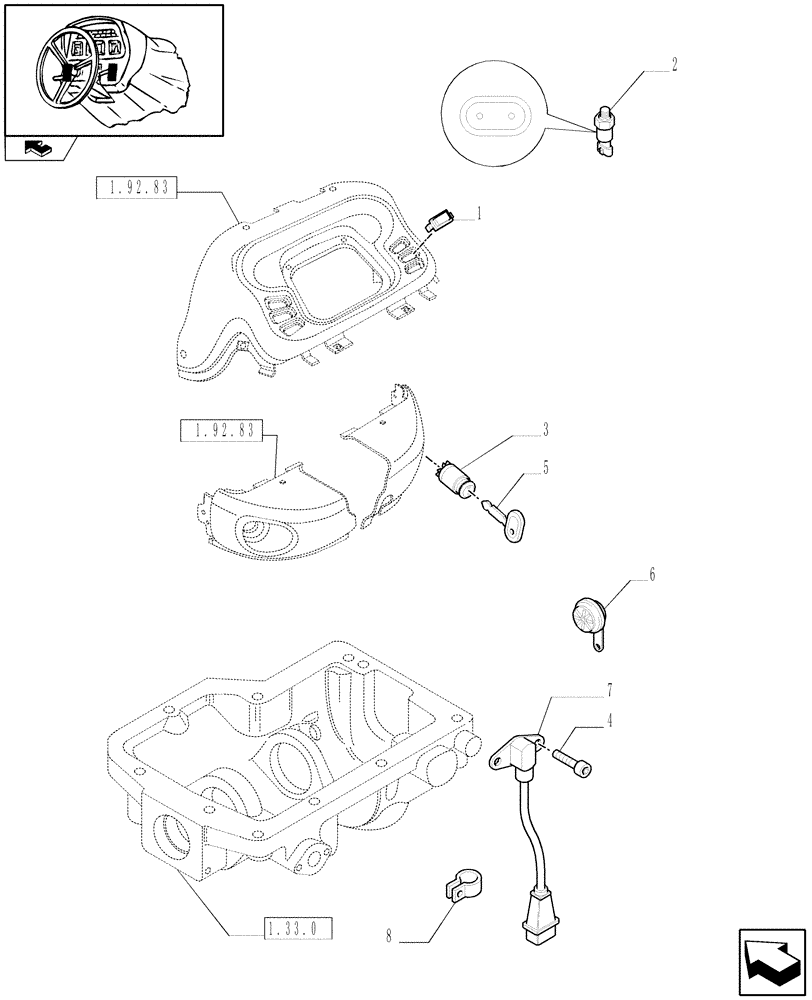 2
1.92.83
1
1.92.83
3
5
6
7
4
1.33.0
8