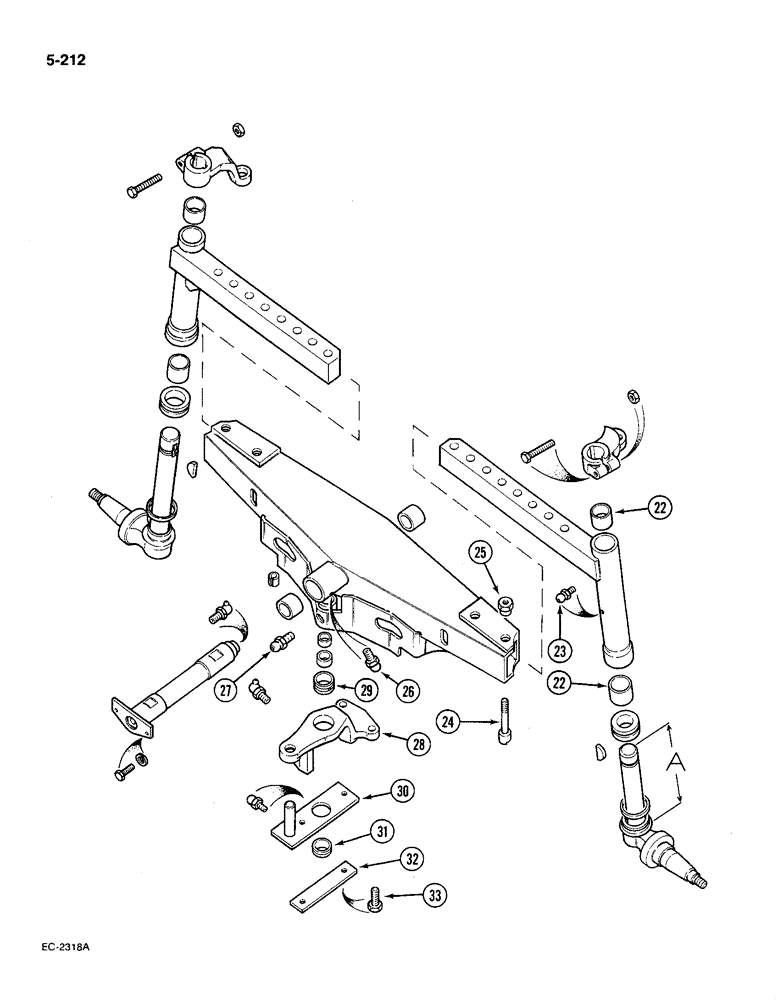 5-212

22

25

23

22

27

29

26

24

28

A

30

31

32

33

EC-2318A