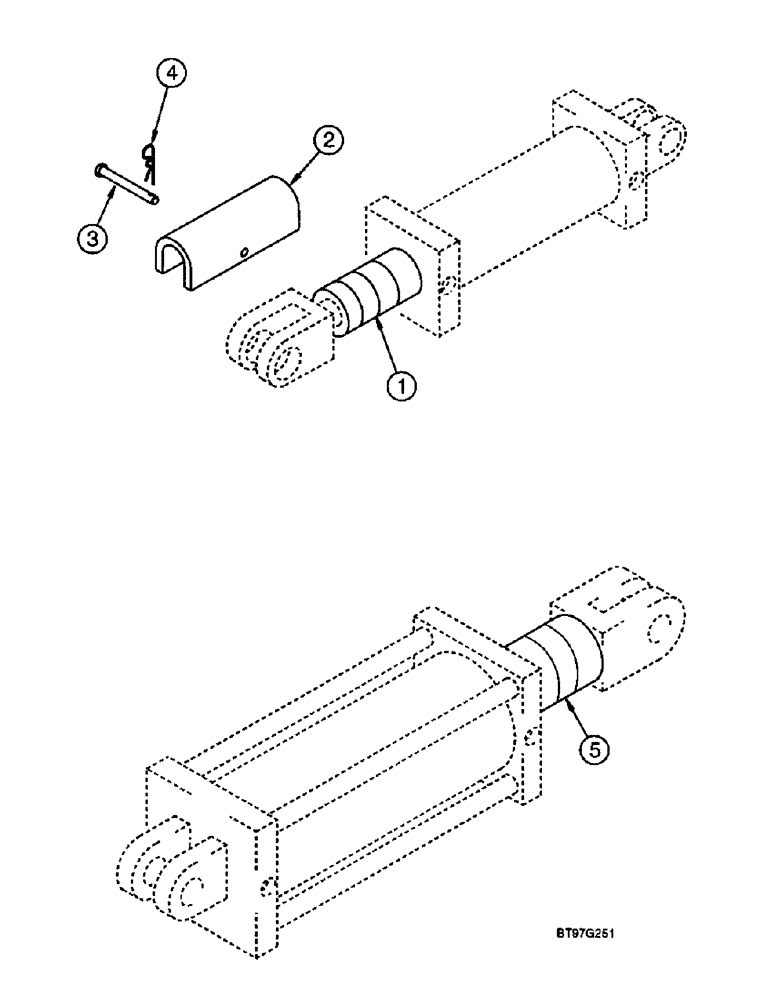 4
2
3
1
5
BT97G251