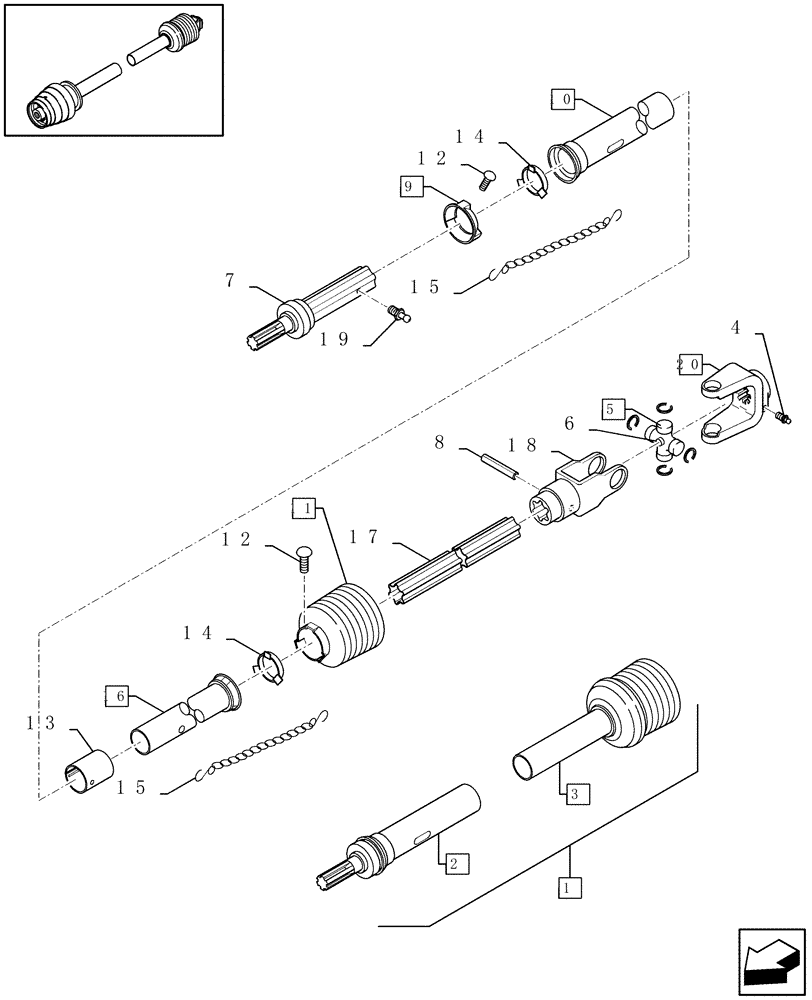 10
14
12
9
7
15
19
4
20
5
6
8
18
11
12
17
14
16
13
15
3
2
1