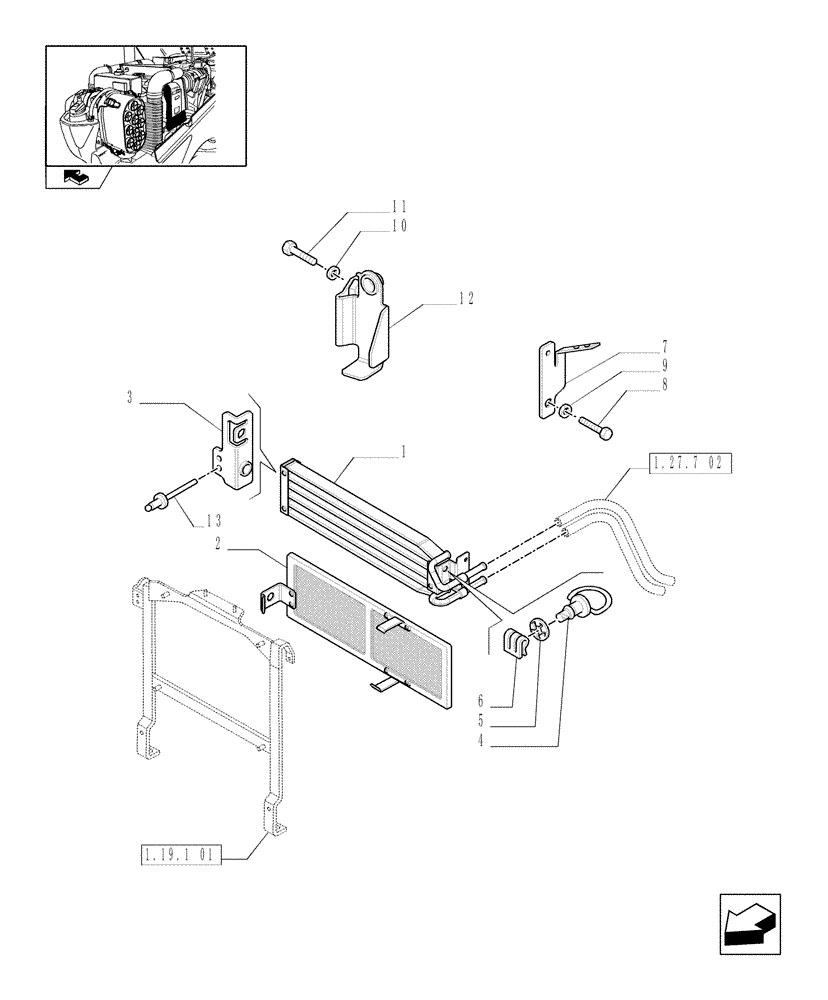 11
10
12
7
9
8
3
1
1.27.7 02
13
2
6
5
4
1.19.1 01