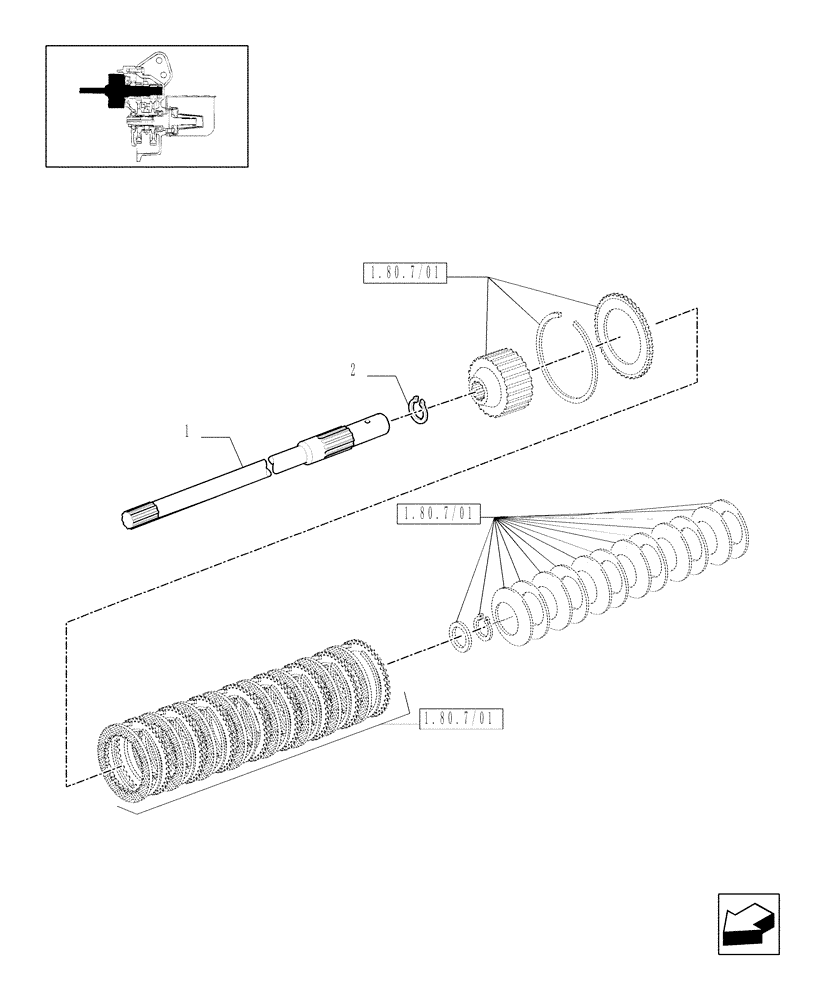 1.80.7/01

2

1

1.80.7/01

1.80.7/01