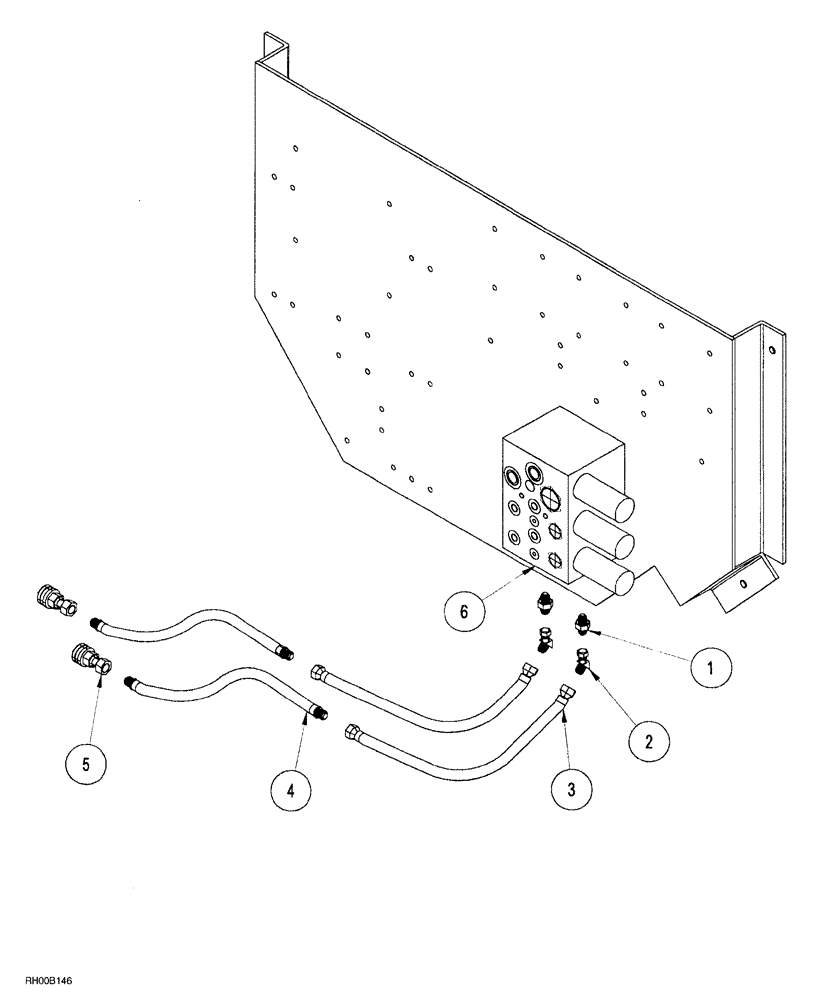 6
1
2
5
4
3
RH00B146