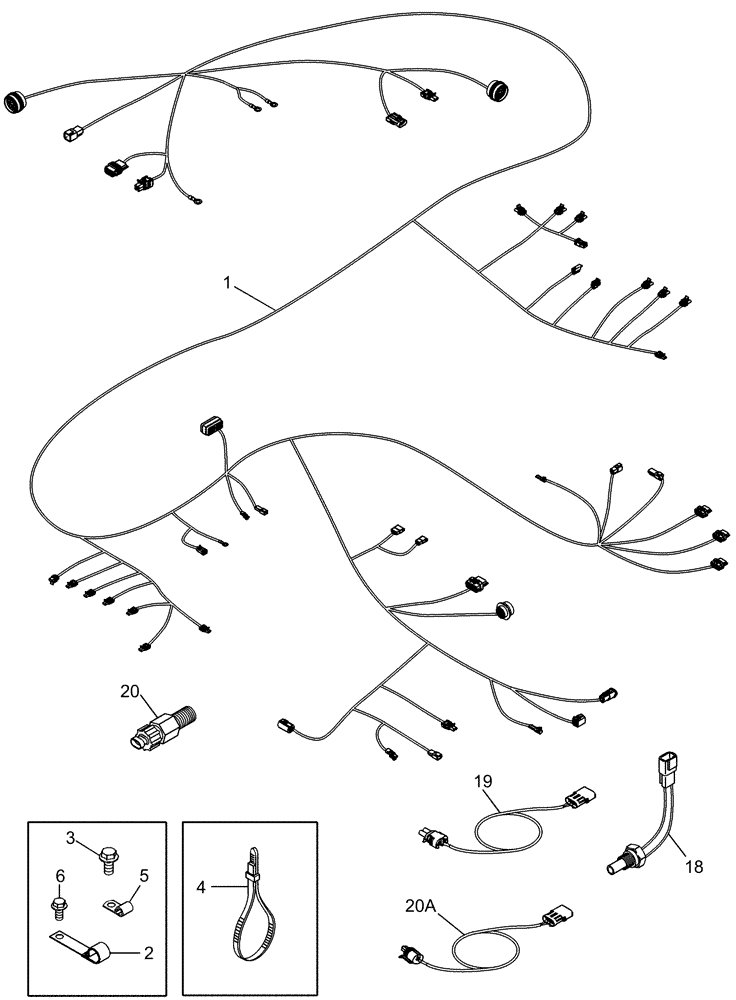 1

20

19

18

3

6

5

2

4

20A