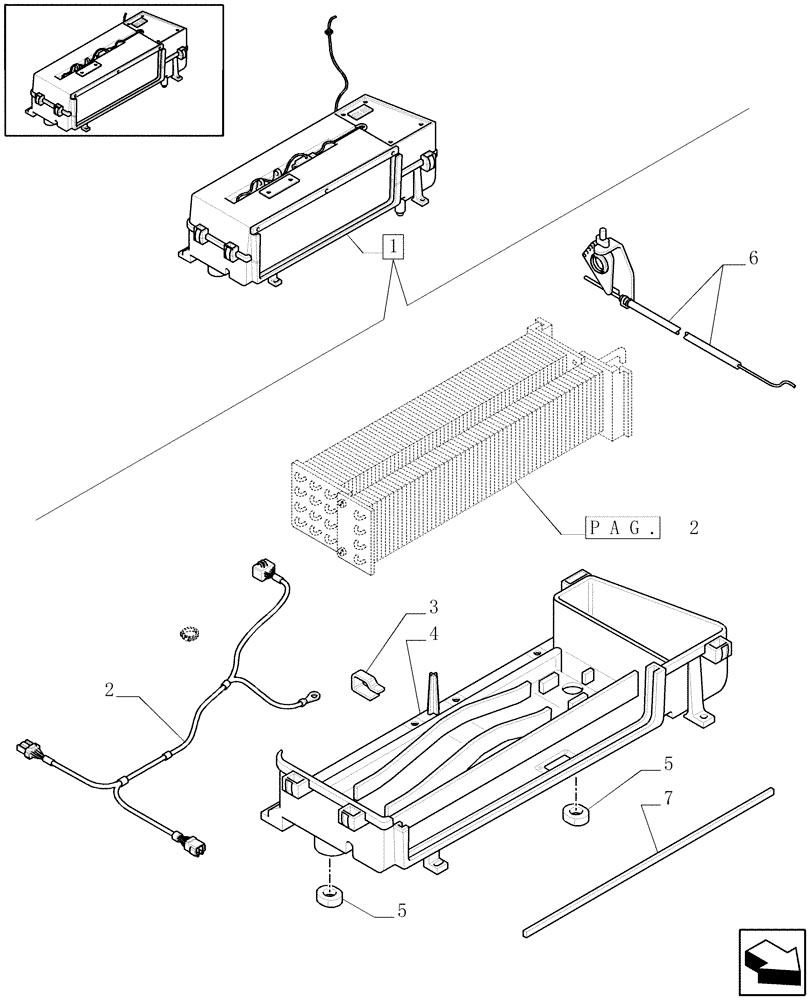 1

6

PAG. 2

3

4

2

5

7

5