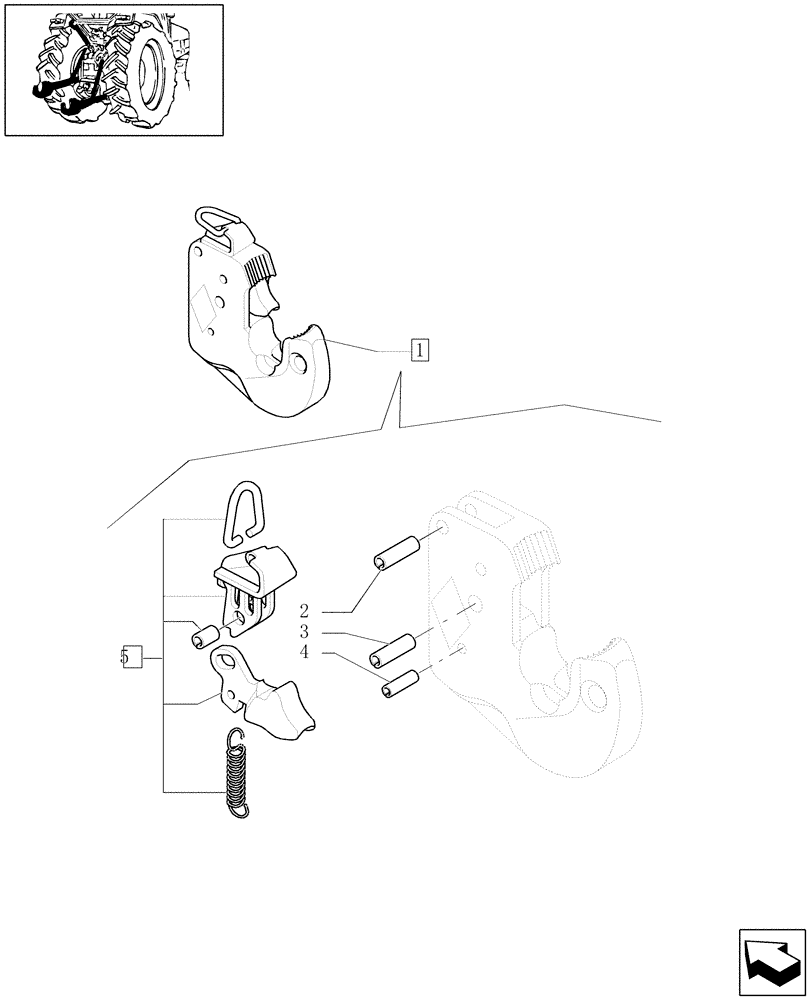 1

2
3
4

5