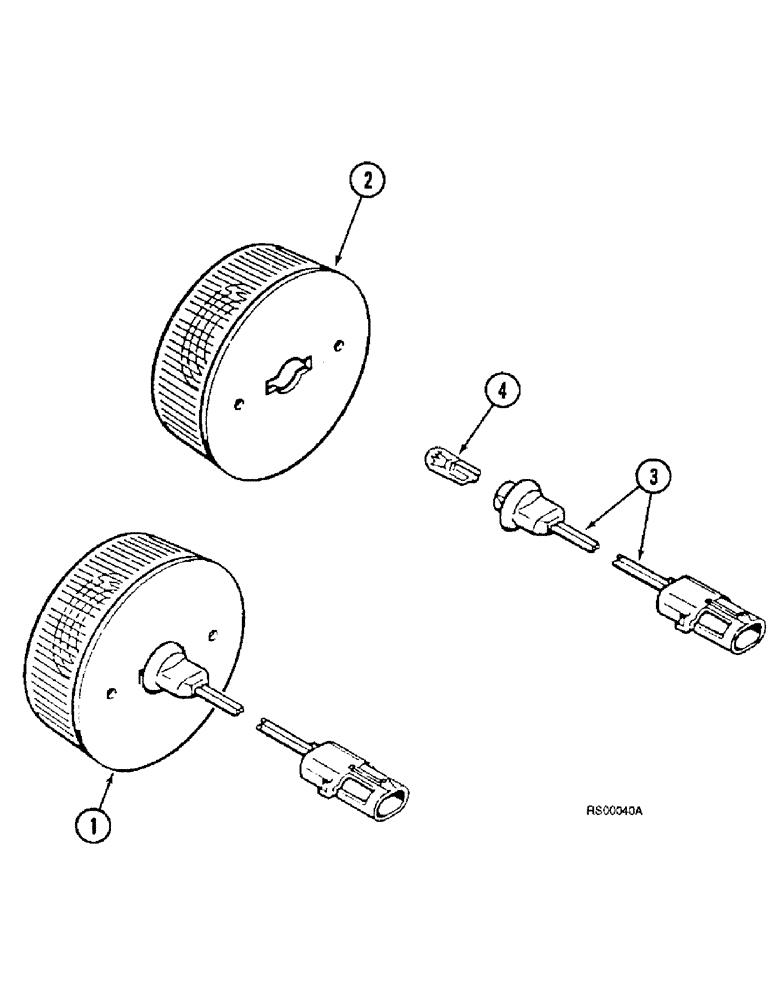 2

4

3

1

RS00040A