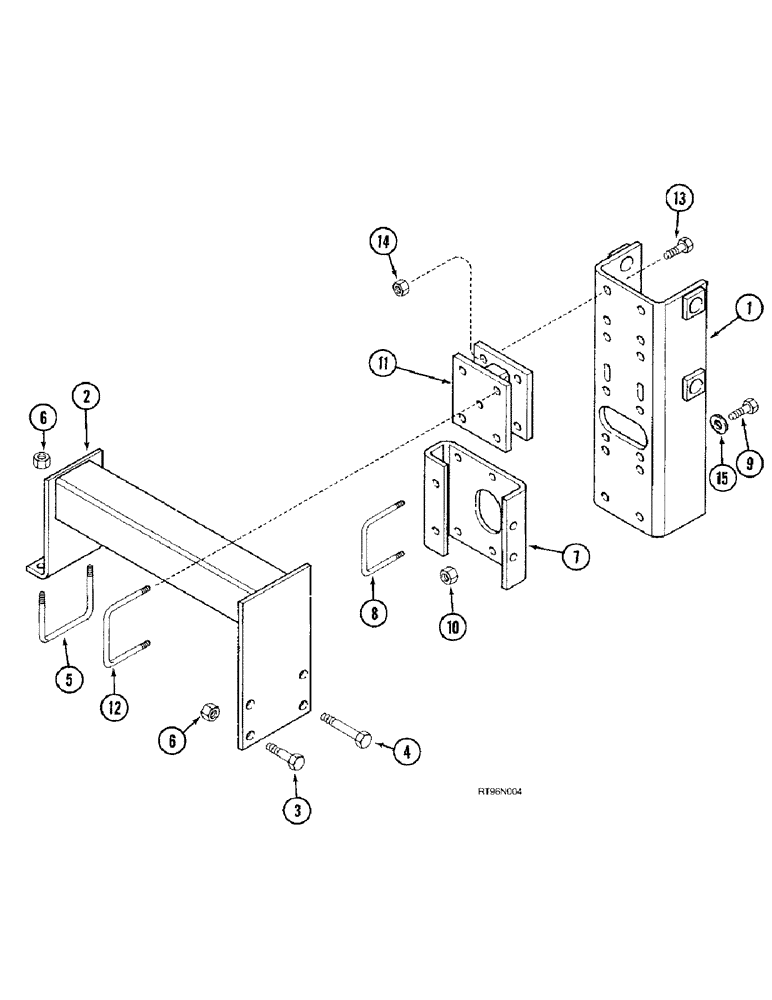 13
14
1
11
2
6
15
9
7
8
10
5
12
6
4
3
RT96N004