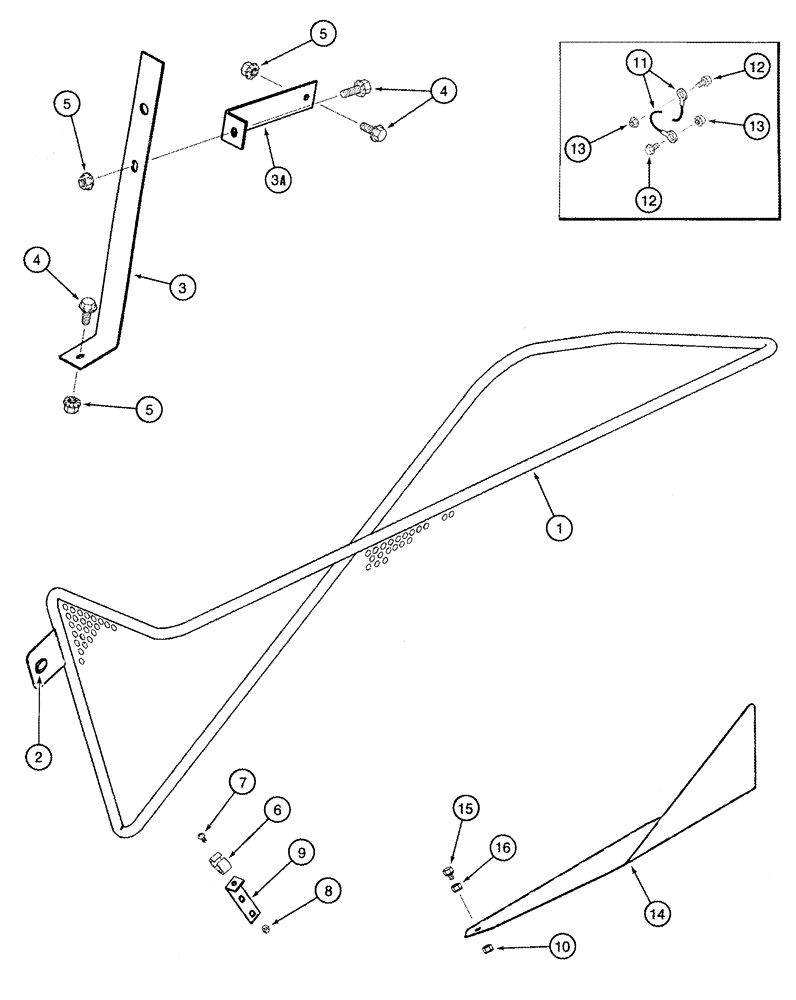 5
5
4
3A
4
3
5
11
12
13
13
12
1
2
7
6
9
8
15
16
14
10