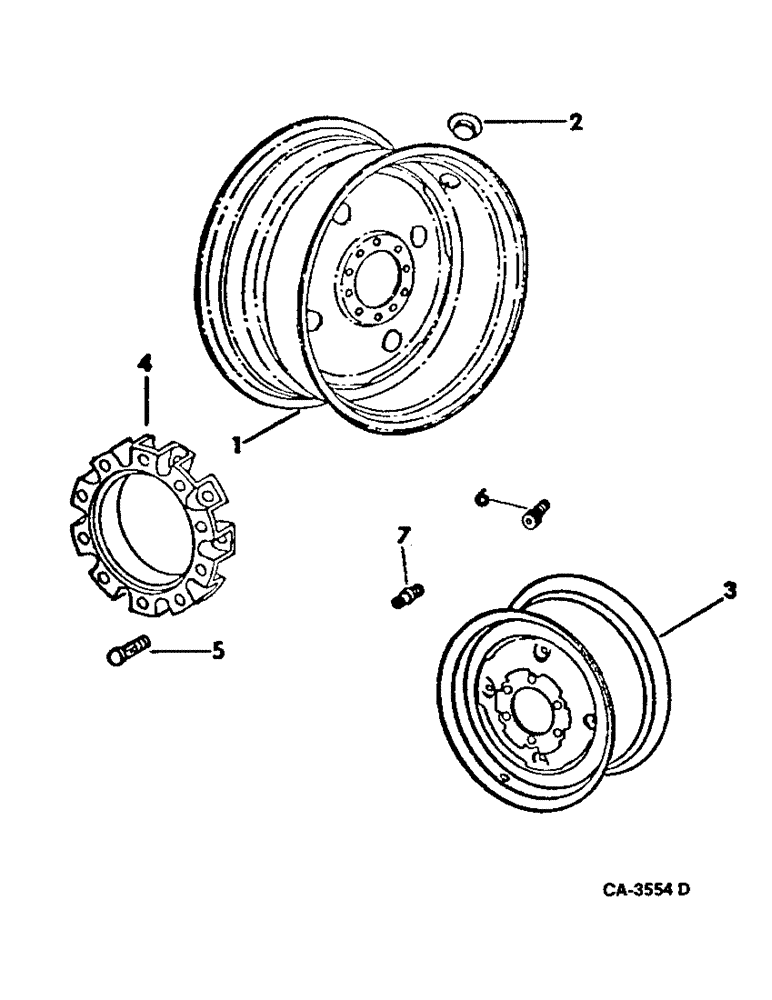 2

4

1

6

7

3

5

CA-3554 D