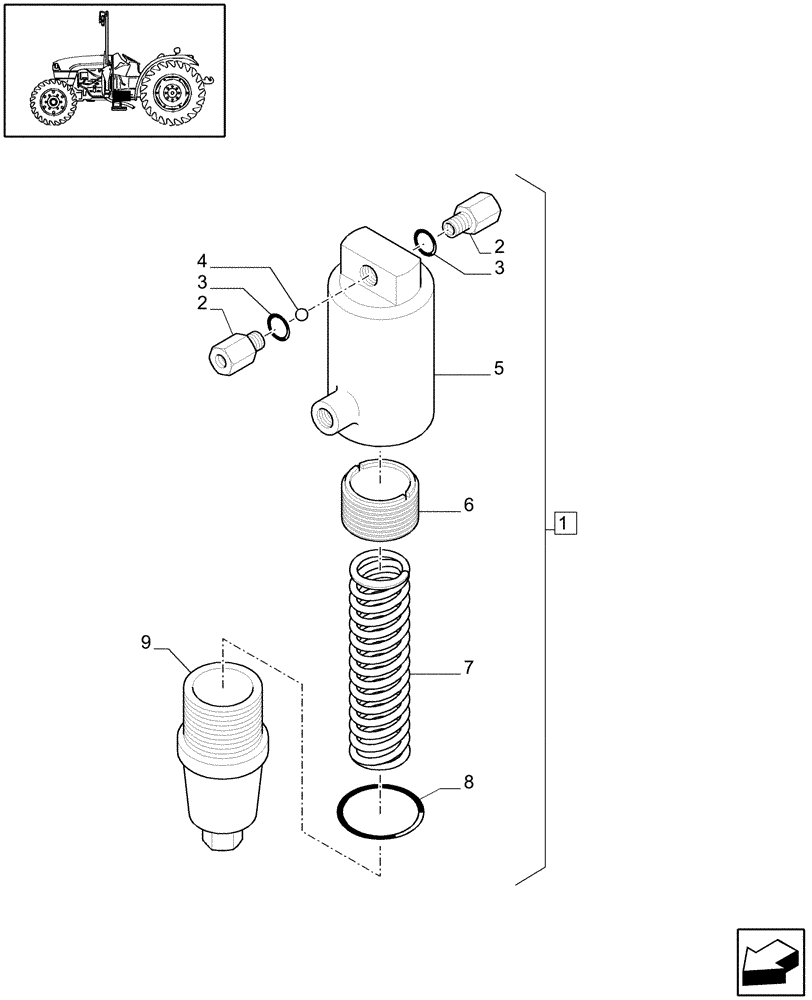 2
3
4
3
2
5
6
1
9
7
8