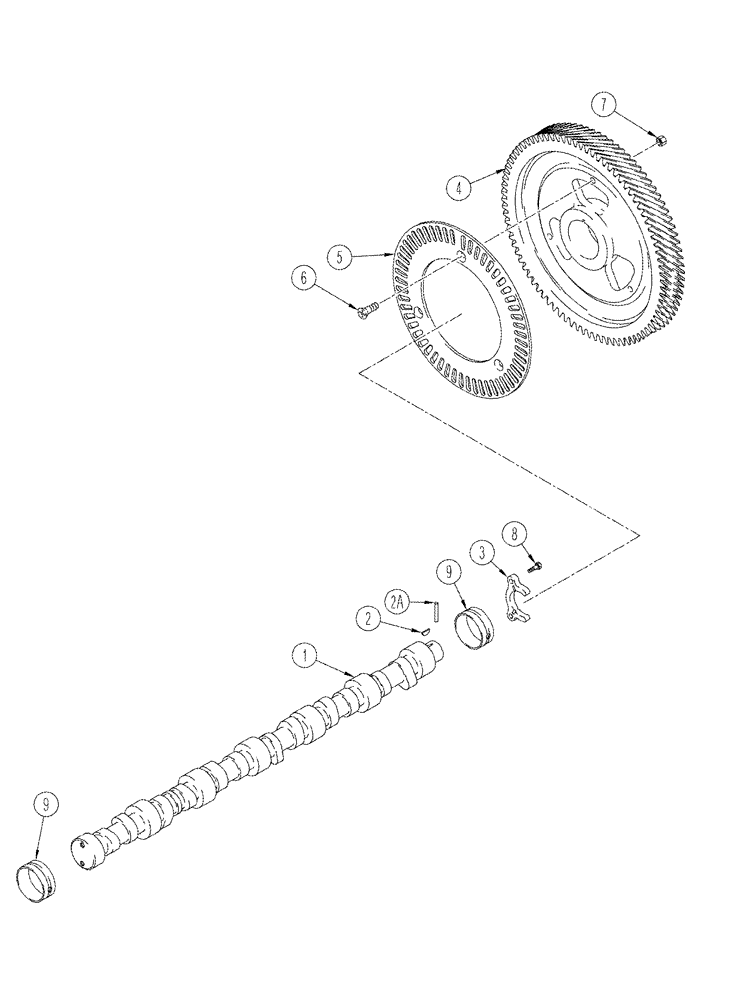 7
4
5
6
8
3
9
2A
2
1
9