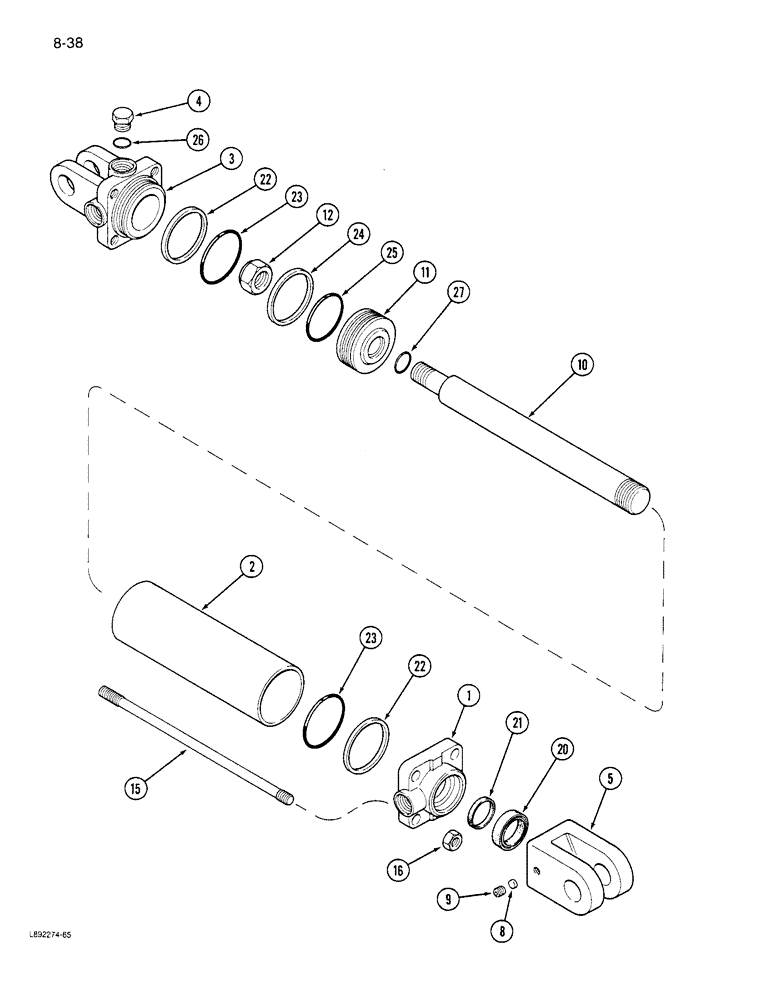 8-38

4
26
3
22
23
12
24
25
11
27
10
2
23
22
1
21
20
5
15
16
9
8

L892274-65