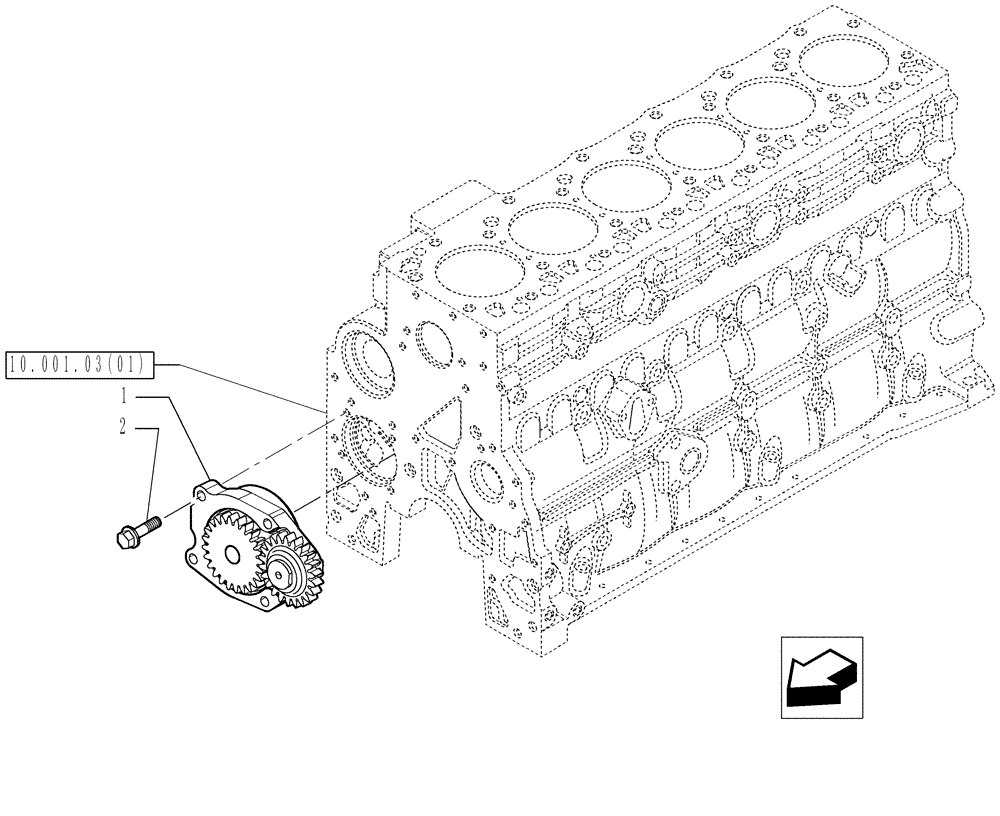 10.001.03(01)

1

2