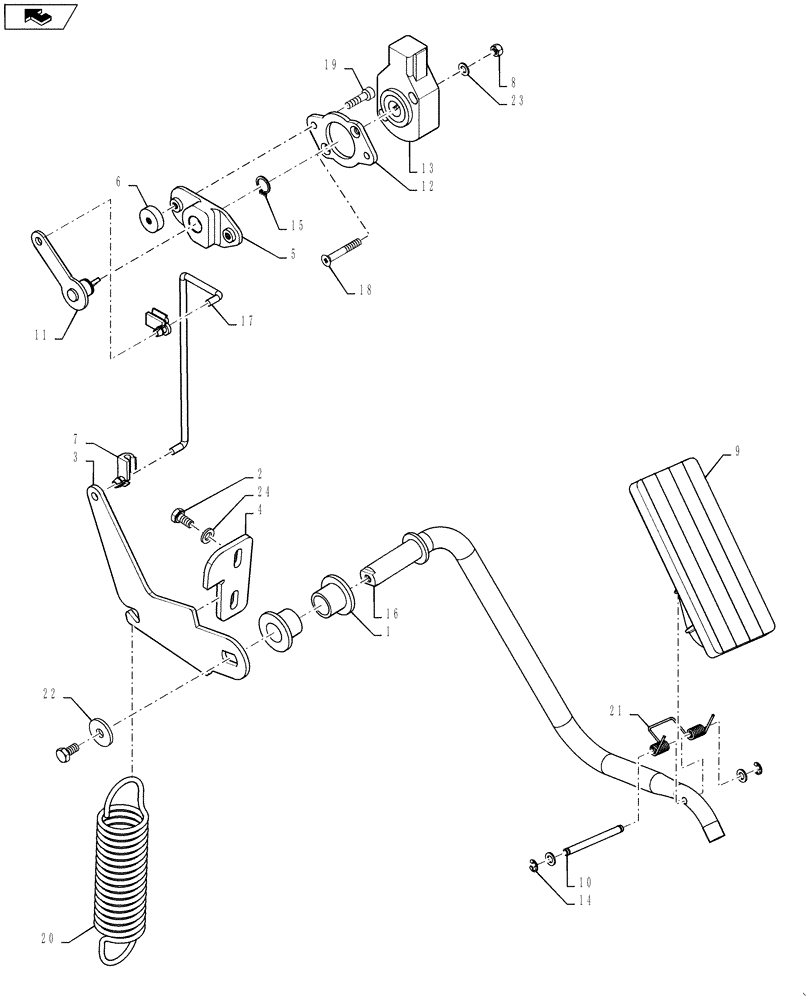 19
8
23
13
12
6
15
5
18
11
17
7
3
2
24
4
9
16
1
22
21
10
14
20