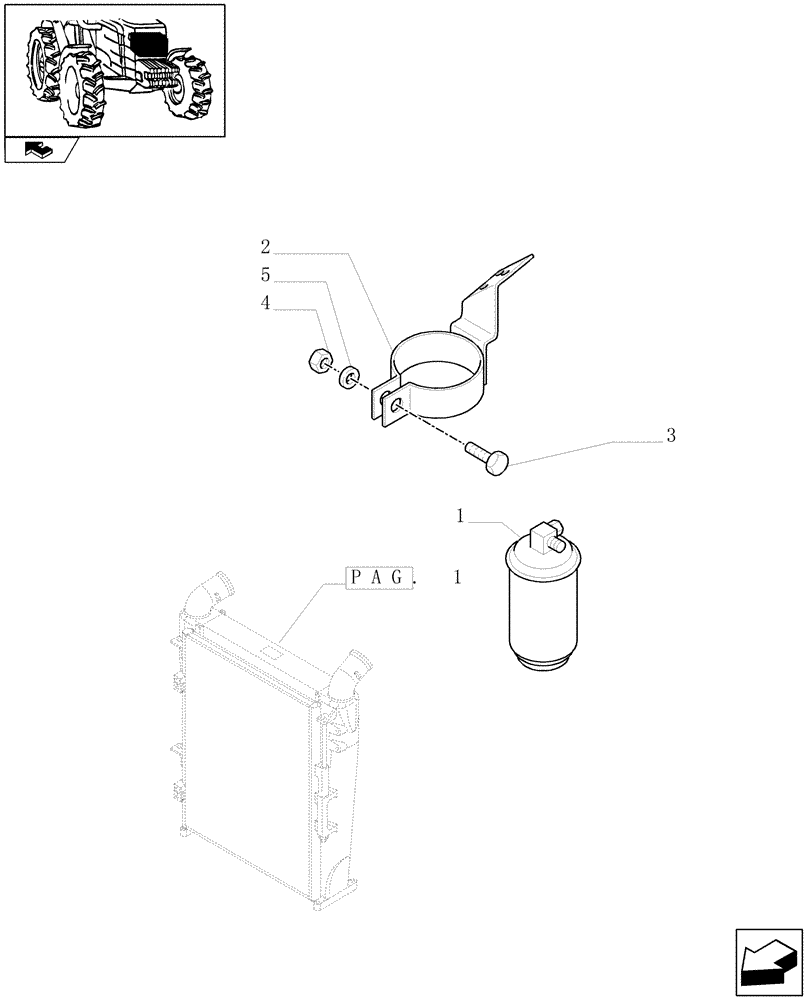 2
5
4
3
1
PAG. 1