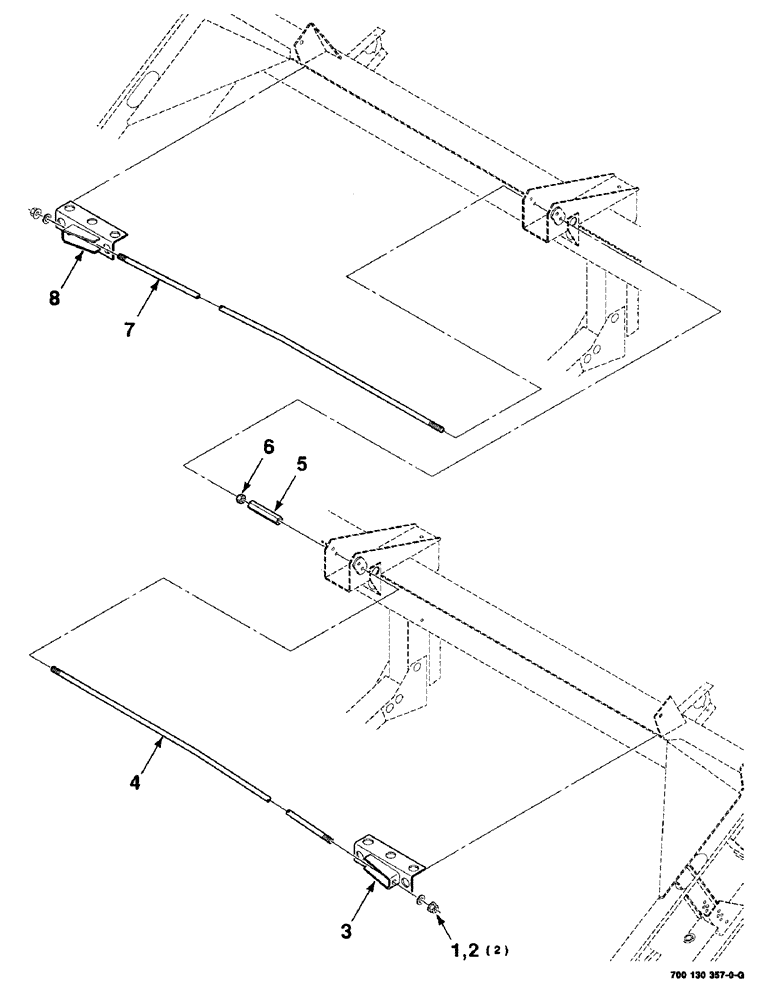 8
7
6
5
4
3
1,2 (2)
700 130 357-0-G