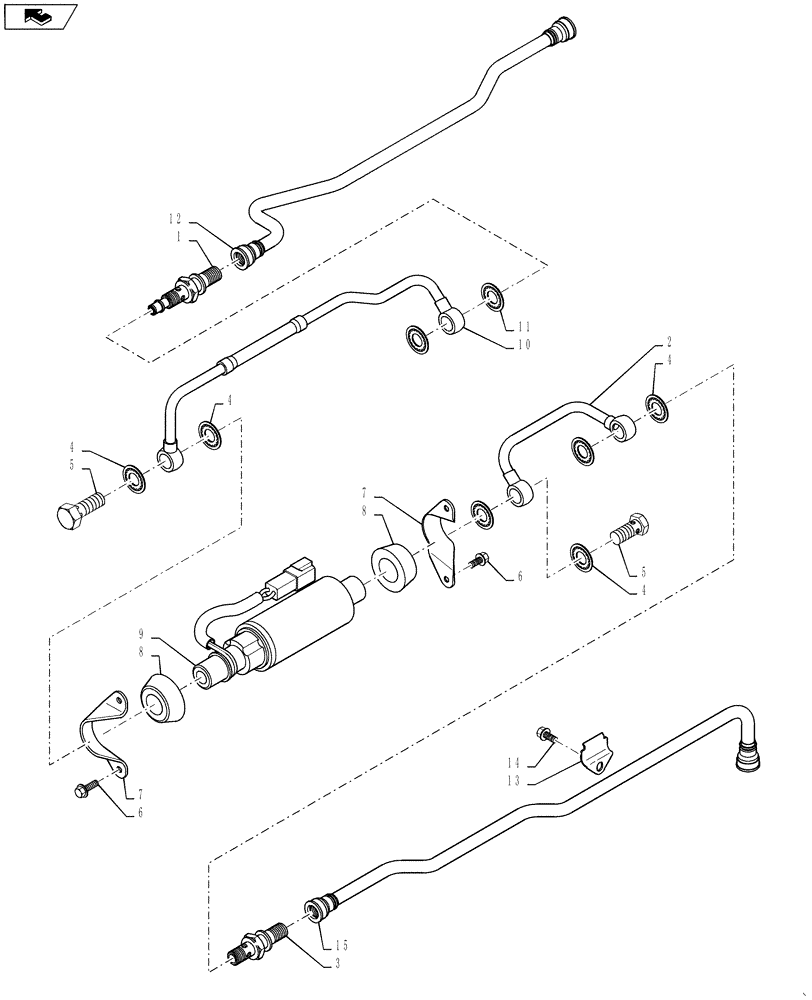 12
1
11
10
2
4
4
4
5
7
8
6
5
4
9
8
7
6
14
13
15
3