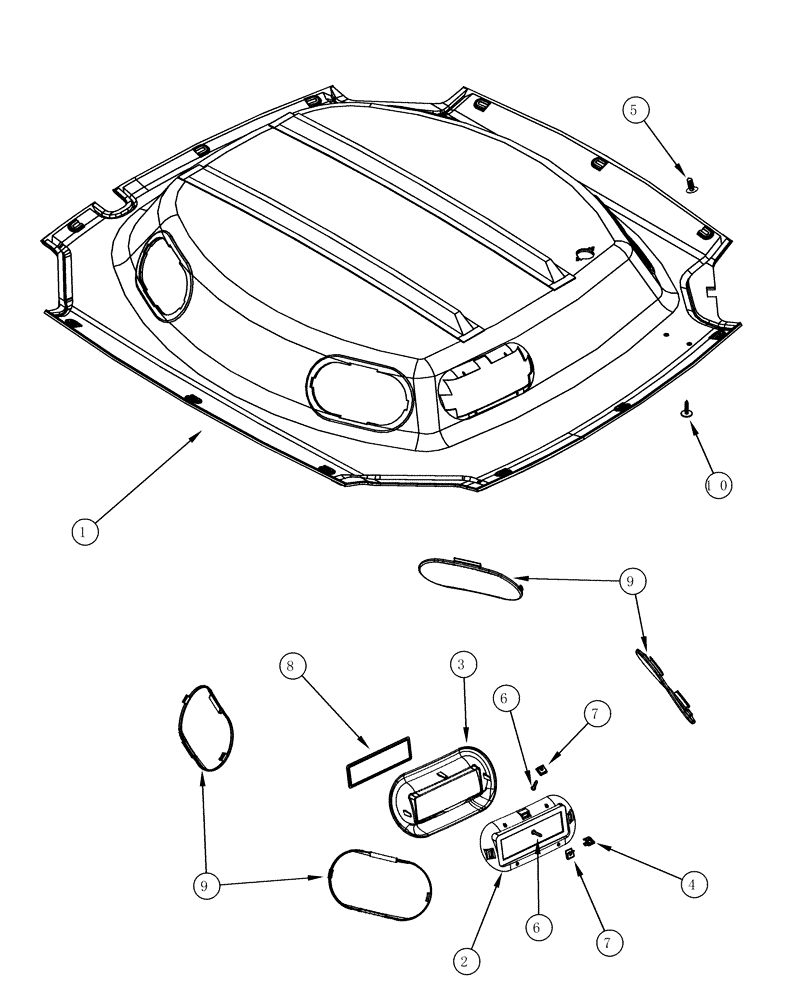 5

10

1

9

8

3

6

7

9

4

6

7

2